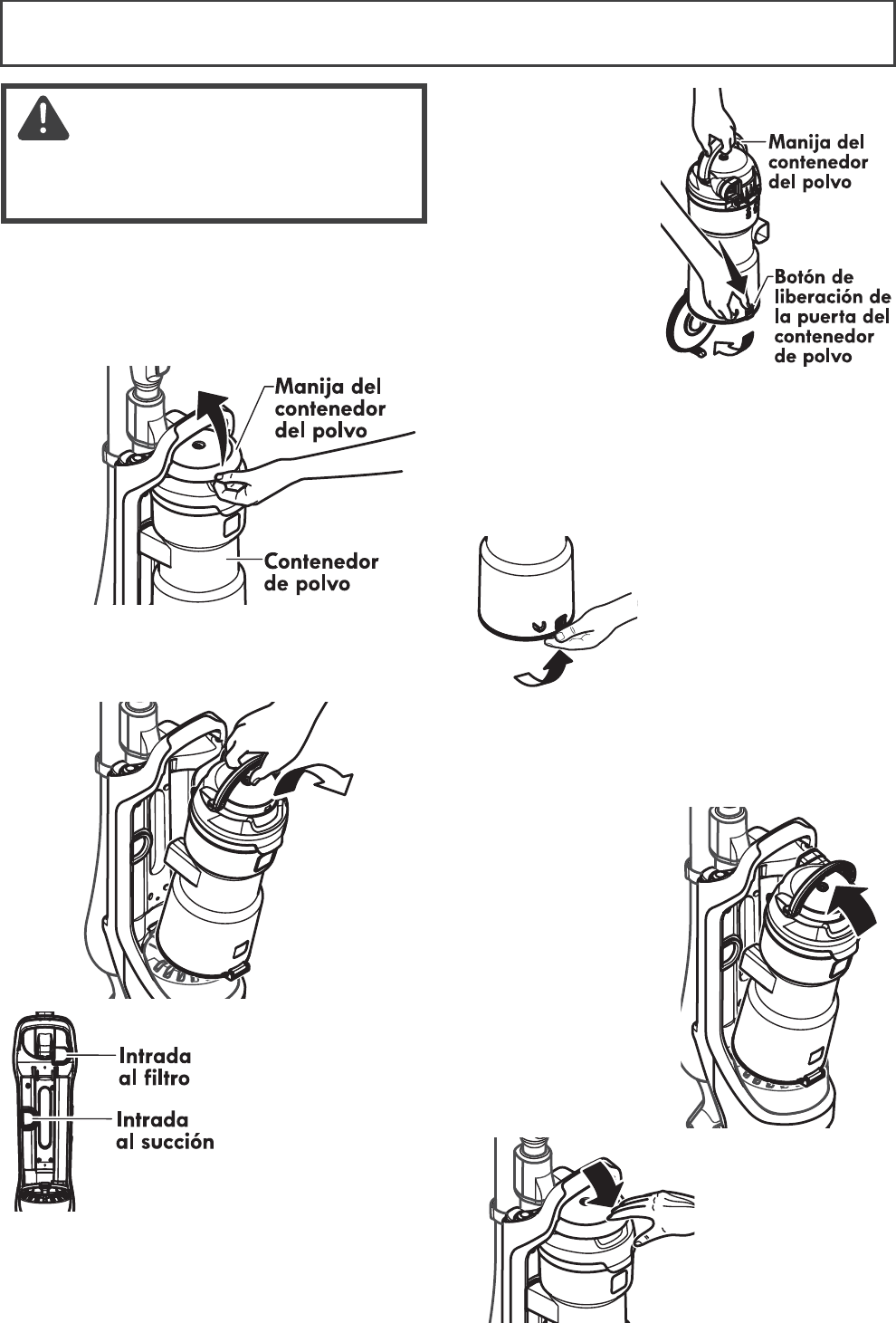 Manija del contenedor del polvo

Botón de liberación de la puerta del contenedor de polvo

Manija del contenedor del polvo

Contenedor de polvo

Intrada al filtro

Intrada al succión