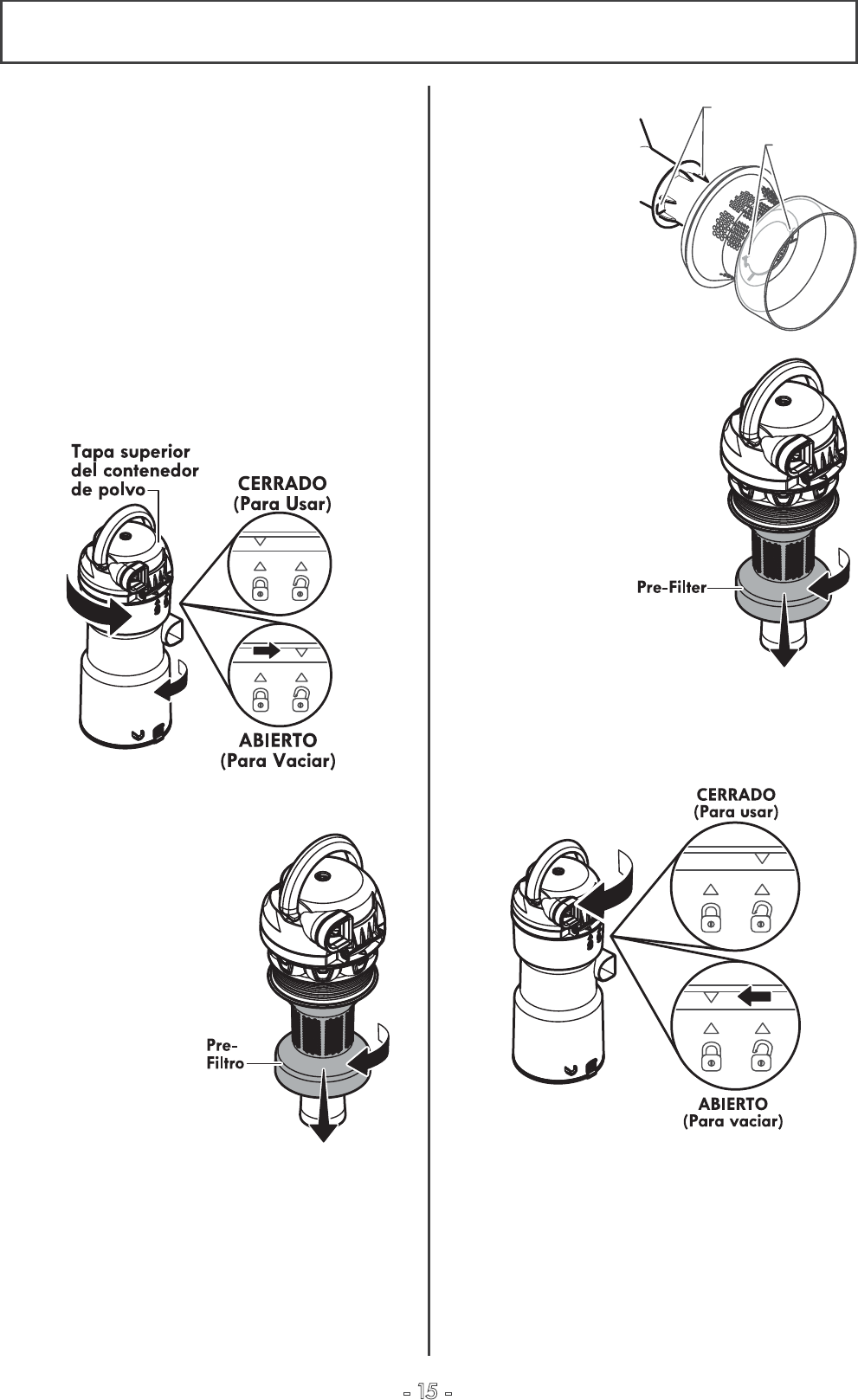 Tapa superior del contenedor de polvo

CERRADO (Para Usar)

ABIERTO (Para Vaciar)

Pre-Filtro

Pre-Filter

CERRADO (Para usar)

ABIERTO (Para vaciar)

- 15 -