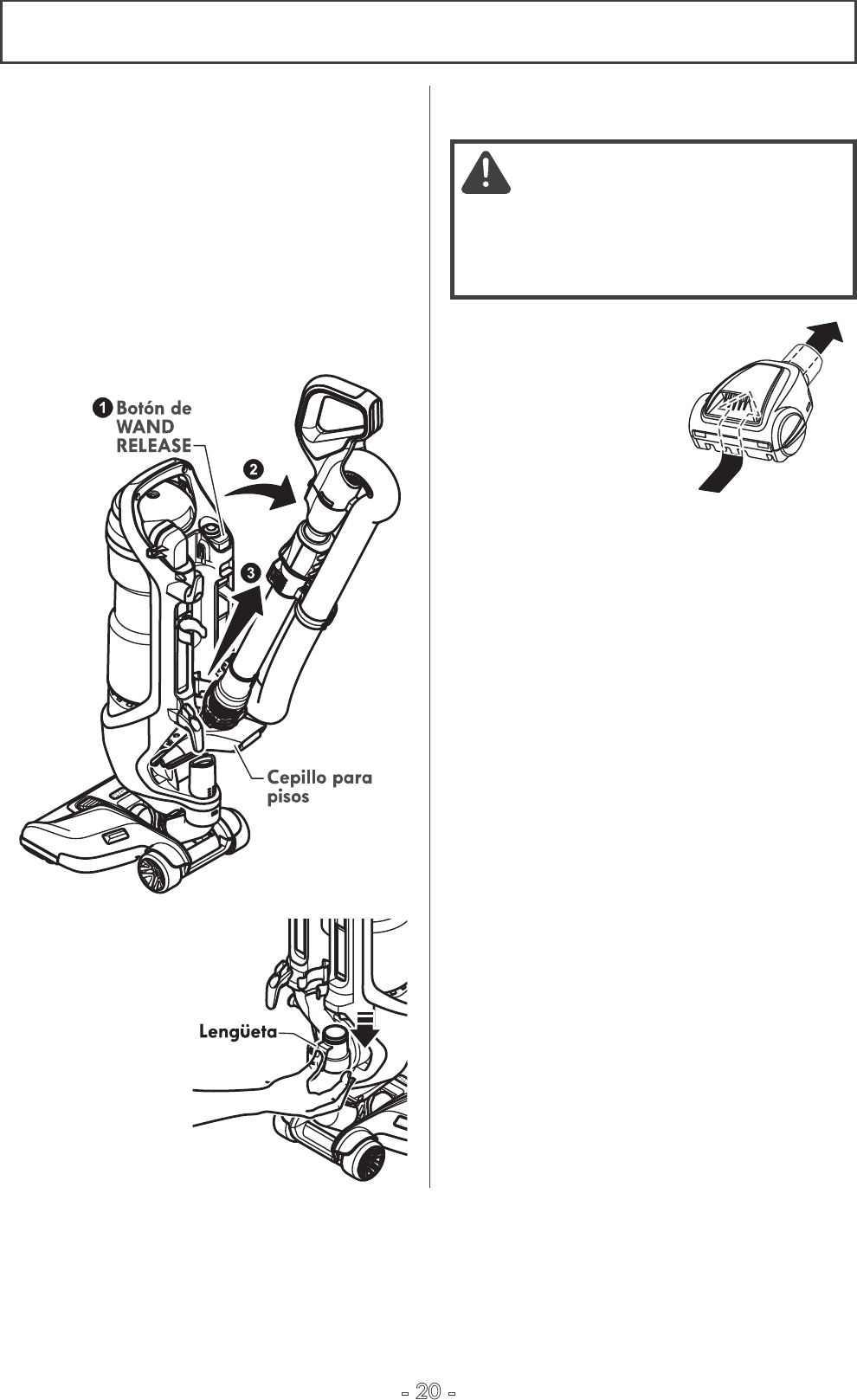 1 Botón de WAND RELEASE

2

3

Cepillo para pisos

Lengüeta

- 20 -