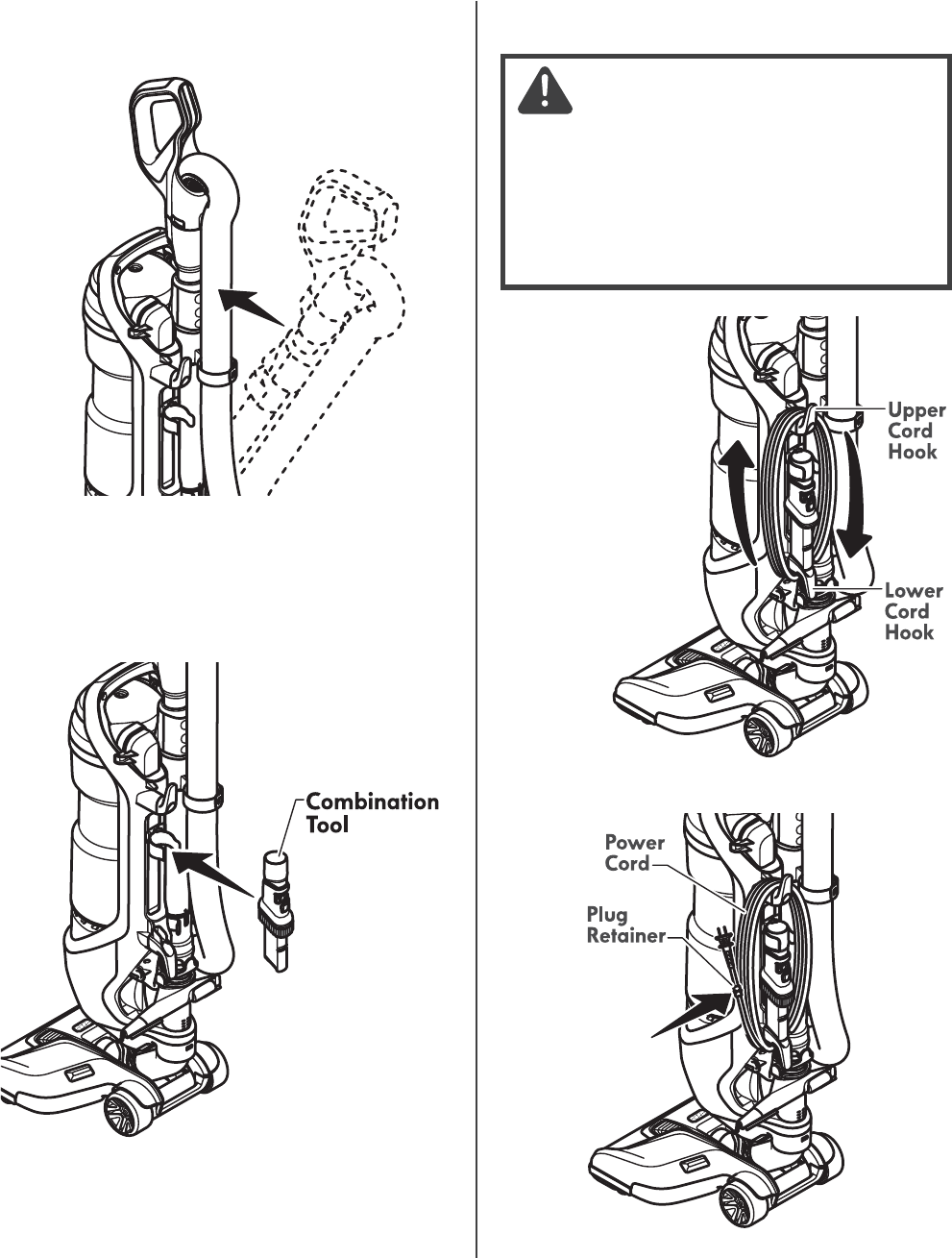 Combination Tool

Upper Cord Hook

Lower Cord Hook

Power Cord

Plug Retainer