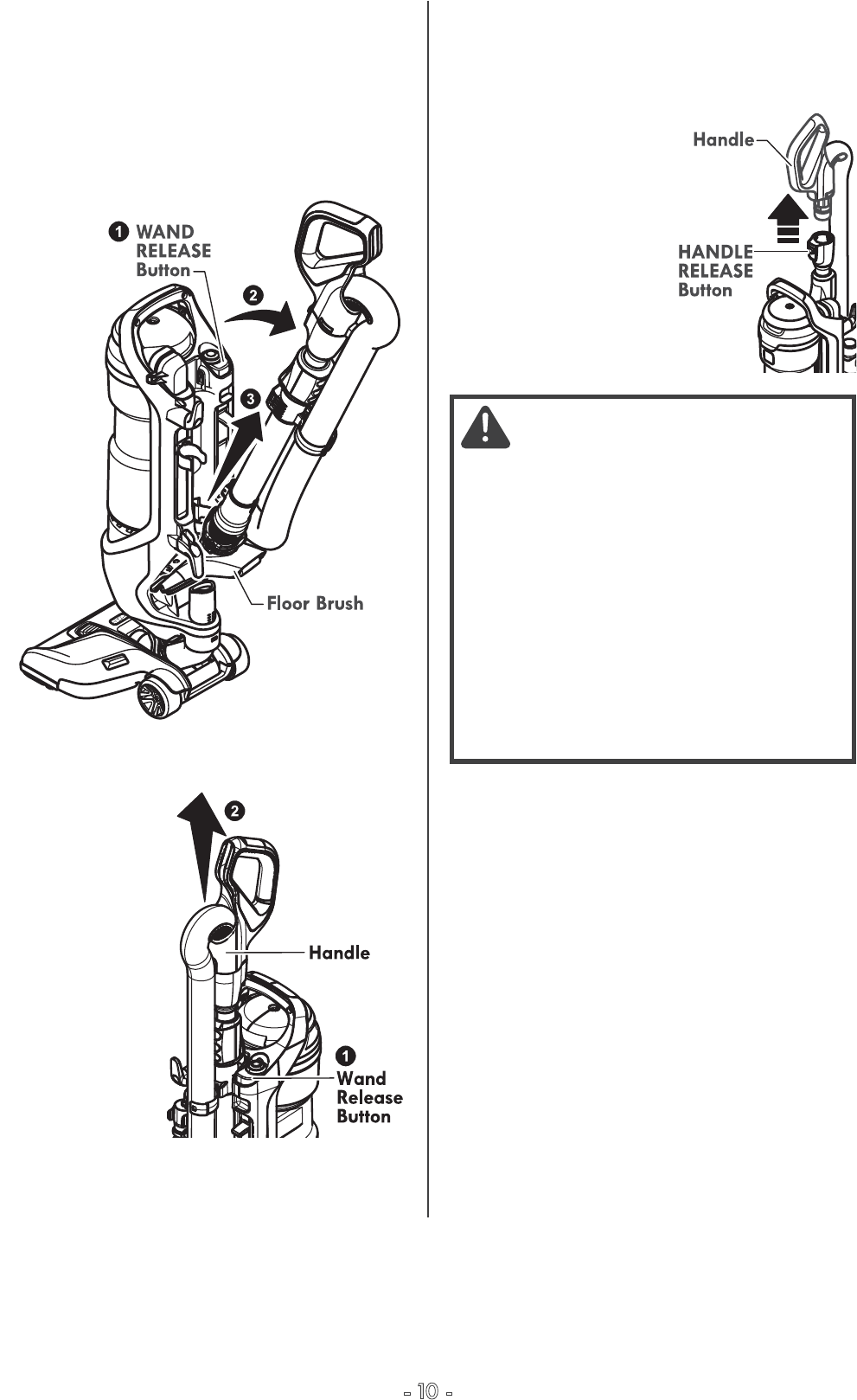 1 WAND RELEASE Button

2

3

Floor Brush

2

Handle

1 Wand Release Button

Handle

HANDLE RELEASE Button

- 10 -