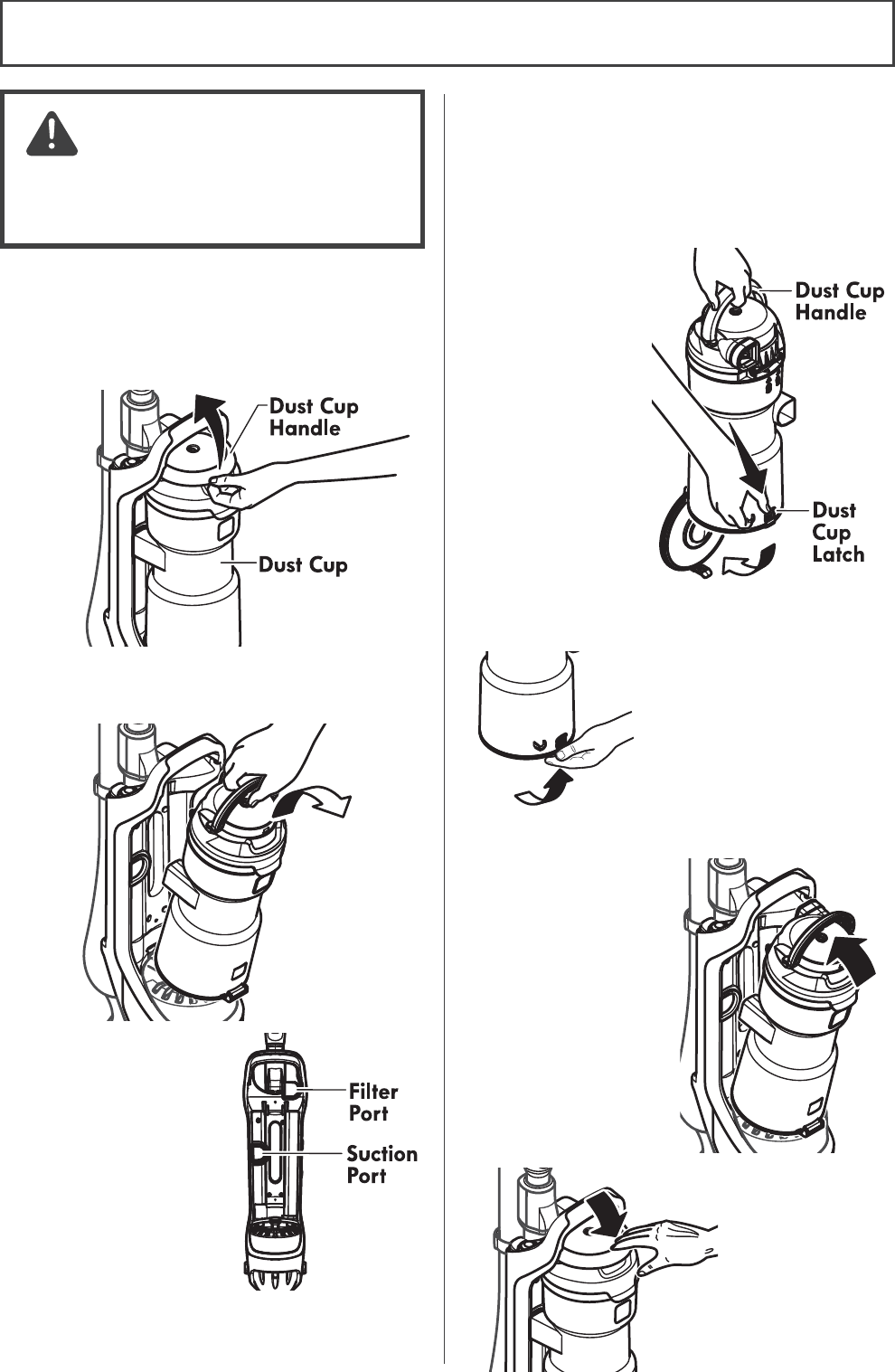 Dust Cup Handle

Dust Cup

Filter Port

Suction Port

Dust Cup Handle

Dust Cup Latch