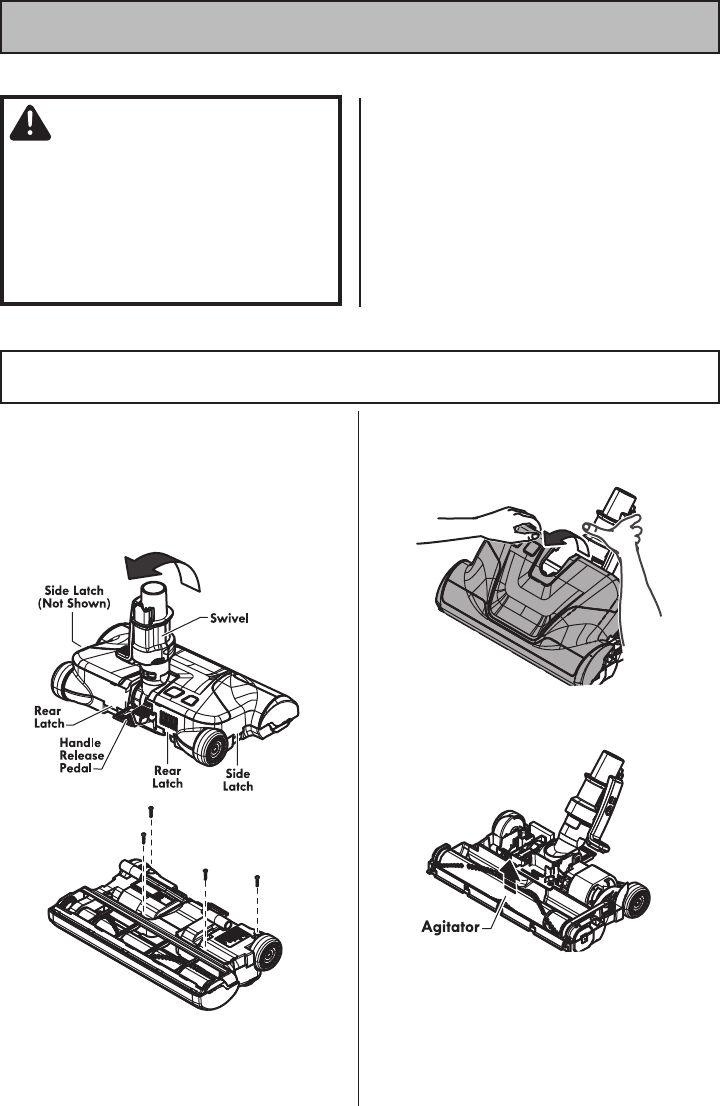 Side Latch (Not Shown)

Swivel

Rear Latch

Handle Release Pedal

Rear Latch

Side Latch

Agitator