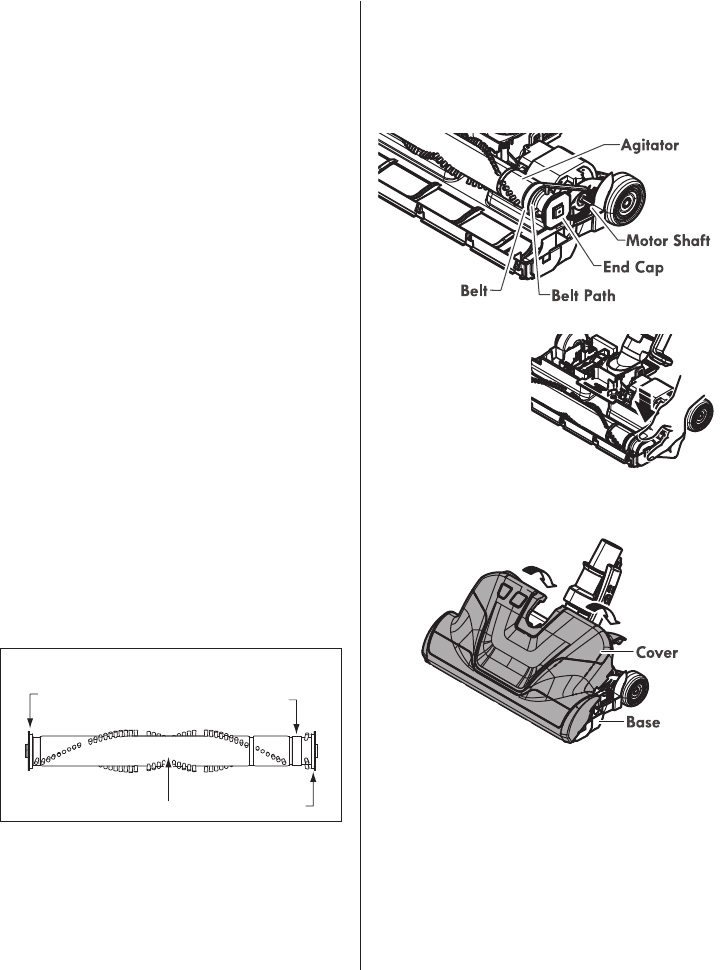 Agitator
Motor Shaft
End Cap
Belt
Belt Path

Cover
Base