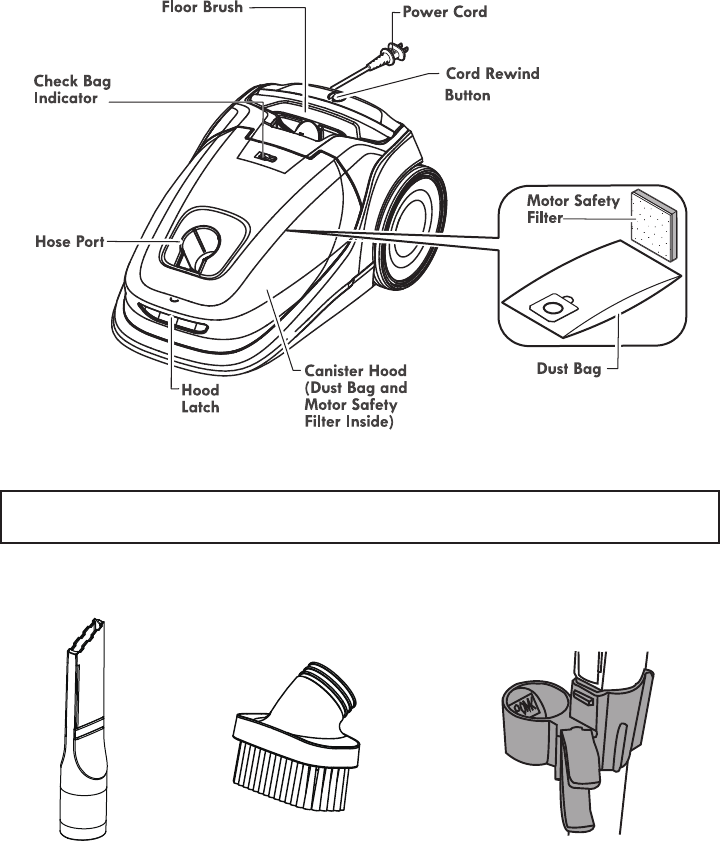 Floor Brush
Power Cord
Check Bag Indicator
Cord Rewind Button
Motor Safety Filter
Hose Port
Dust Bag
Hood Latch
Canister Hood (Dust Bag and Motor Safety Filter Inside)