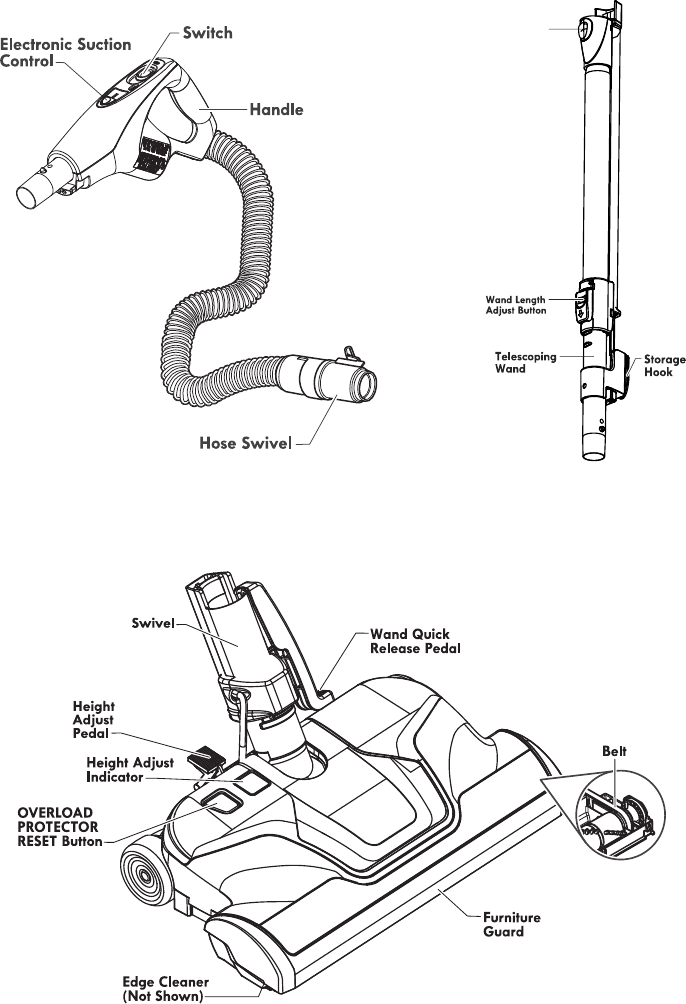 Electronic Suction Control
Switch
Handle
Hose Swivel

Wand Length Adjust Button
Telescoping Wand
Storage Hook

Swivel
Wand Quick Release Pedal
Height Adjust Pedal
Height Adjust Indicator
OVERLOAD PROTECTOR RESET Button
Belt
Furniture Guard
Edge Cleaner (Not Shown)