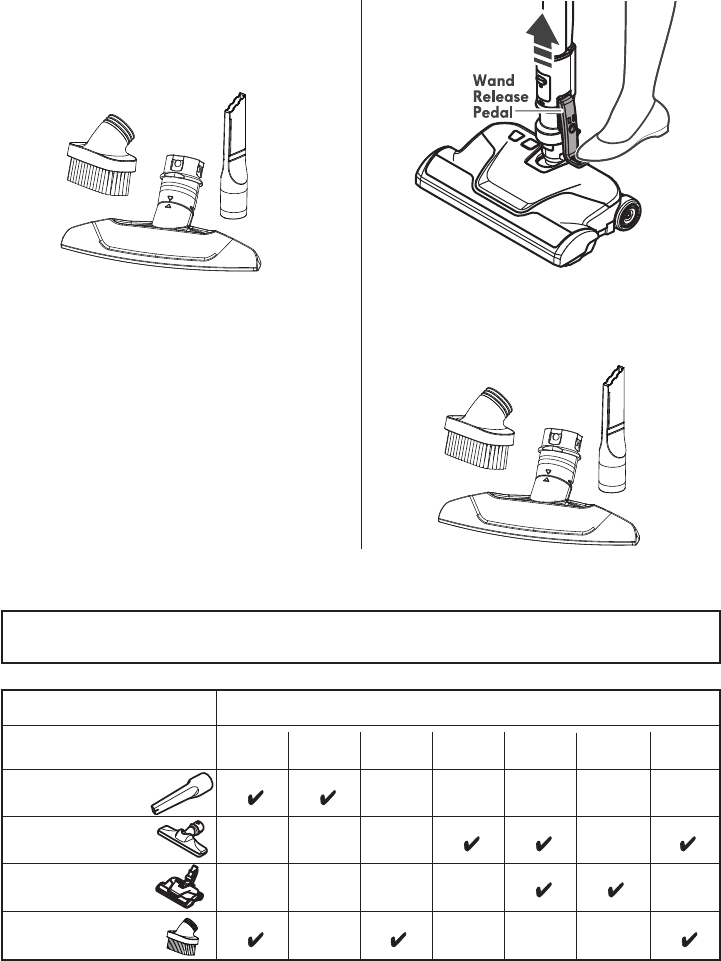 Wand Release Pedal

| | | | | | | | |
|---|---|---|---|---|---|---|---|
| | | | | | | | |
| | ✔ | ✔ | | | | | |
| | | | | ✔ | ✔ | | ✔ |
| | | | | | ✔ | ✔ | |
| | ✔ | | ✔ | | | | ✔ |