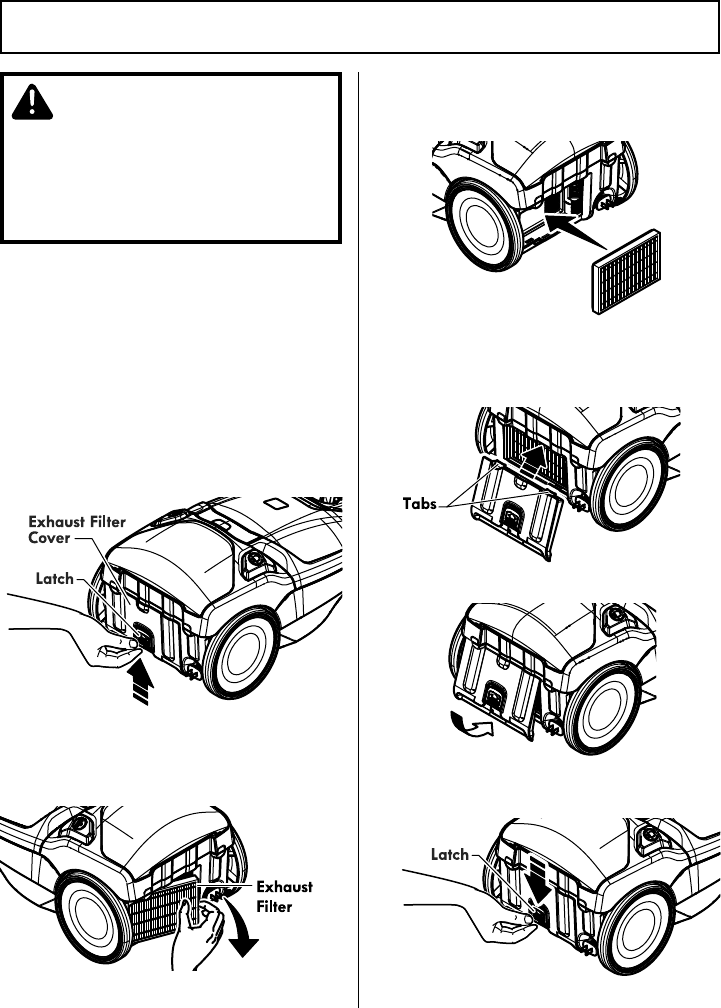 Exhaust Filter Cover

Latch

Exhaust Filter

Tabs

Latch