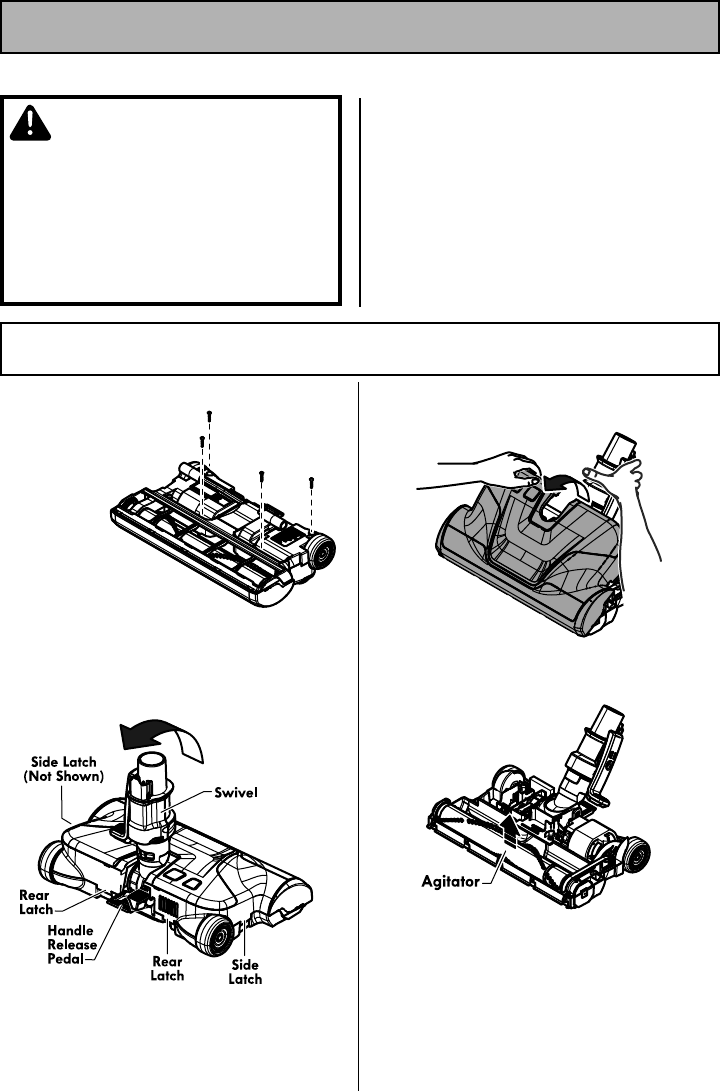 Side Latch (Not Shown)

Swivel

Rear Latch

Handle Release Pedal

Rear Latch

Side Latch

Agitator