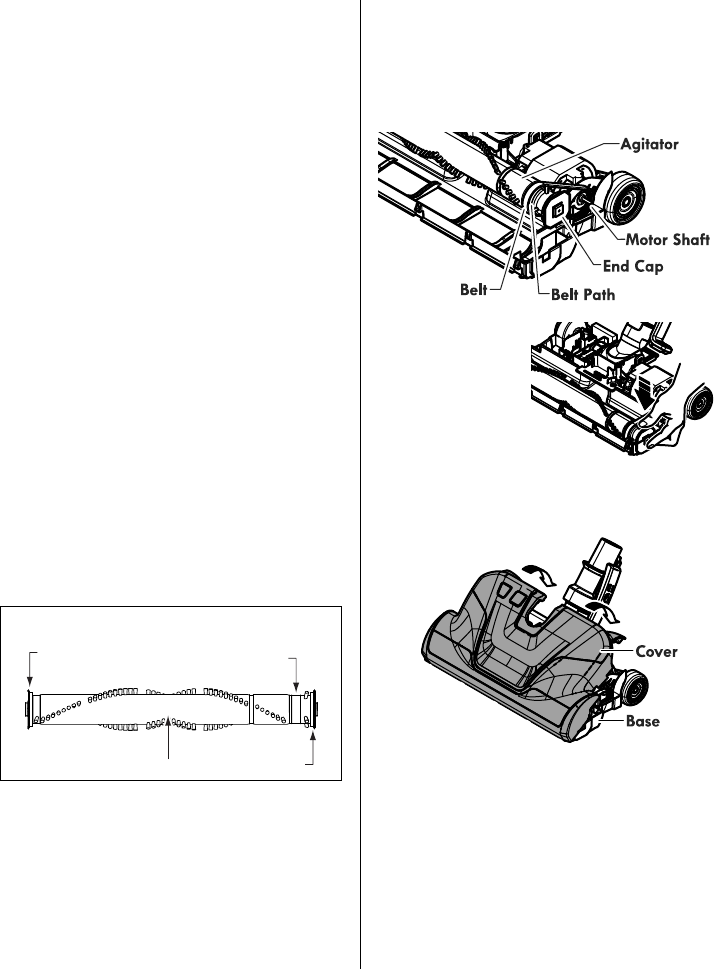 Agitator
Motor Shaft
End Cap
Belt
Belt Path

Cover
Base