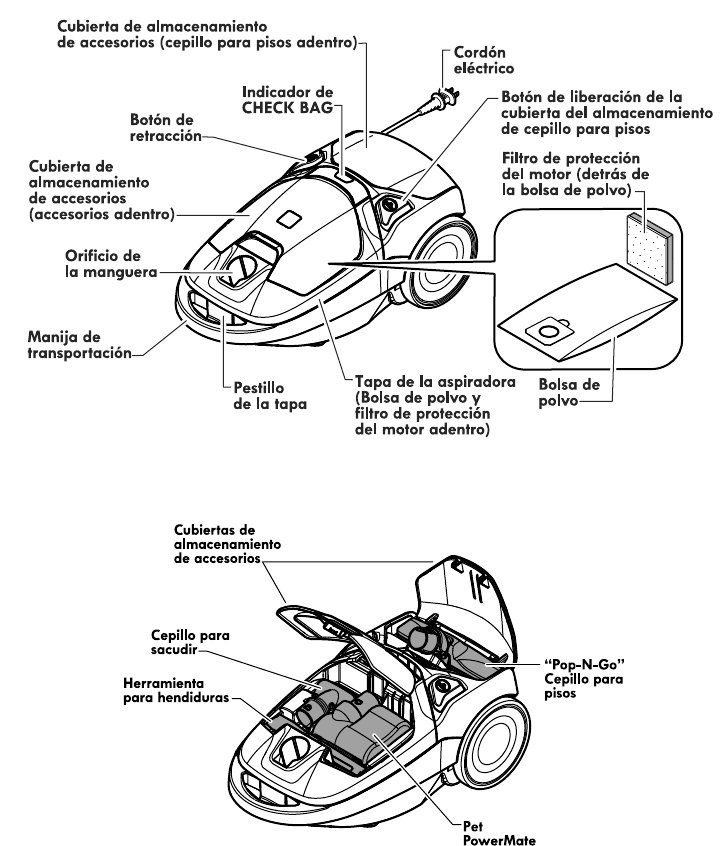 Cubierta de almacenamiento de accesorios (cepillo para pisos adentro)

Cordón eléctrico

Indicador de CHECK BAG

Botón de retracción

Botón de liberación de la cubierta del almacenamiento de cepillo para pisos

Cubierta de almacenamiento de accesorios (accesorios adentro)

Filtro de protección del motor (detrás de la bolsa de polvo)

Orificio de la manguera

Manija de transportación

Pestillo de la tapa

Tapa de la aspiradora (Bolsa de polvo y filtro de protección del motor adentro)

Bolsa de polvo

Cubiertas de almacenamiento de accesorios

Cepillo para sacudir

Herramienta para hendiduras

"Pop-N-Go" Cepillo para pisos

Pet PowerMate