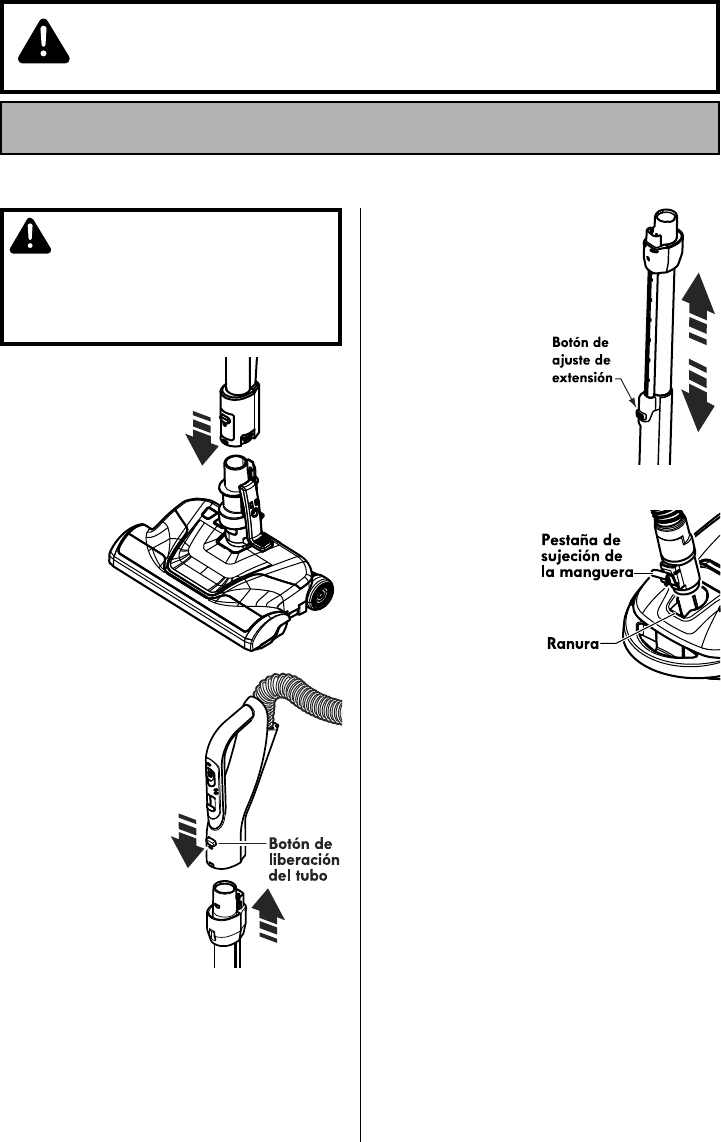 Botón de ajuste de extensión

Pestaña de sujeción de la manguera

Ranura

Botón de liberación del tubo