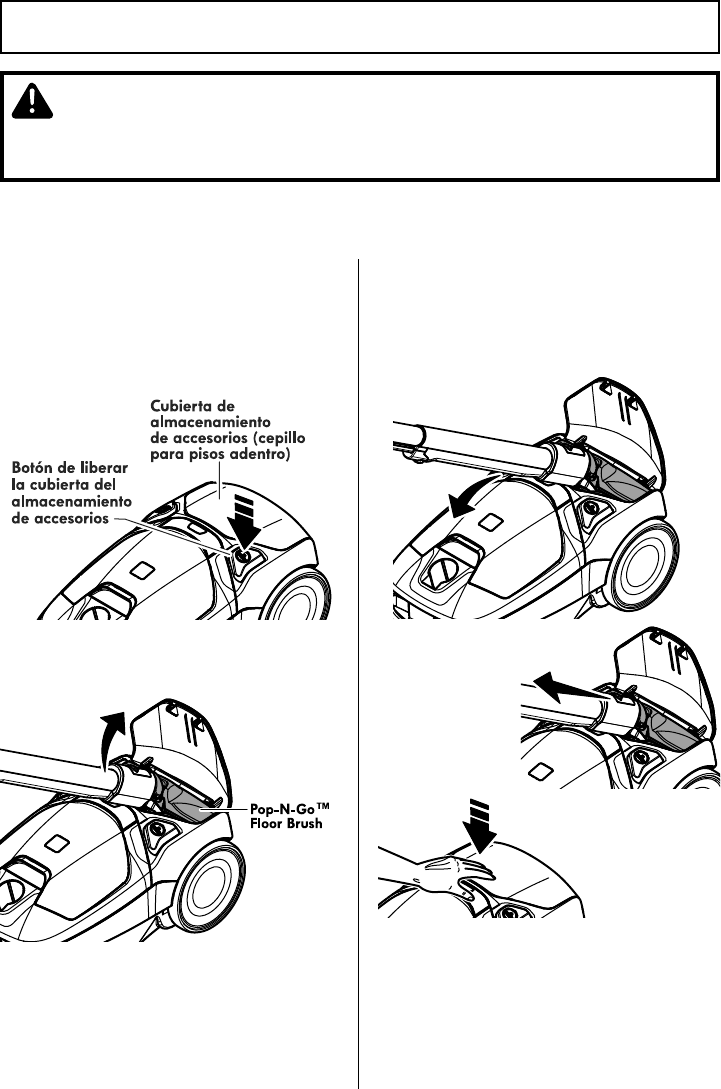 Cubierta de almacenamiento de accesorios (cepillo para pisos adentro)

Botón de liberar la cubierta del almacenamiento de accesorios

Pop-N-Go™ Floor Brush