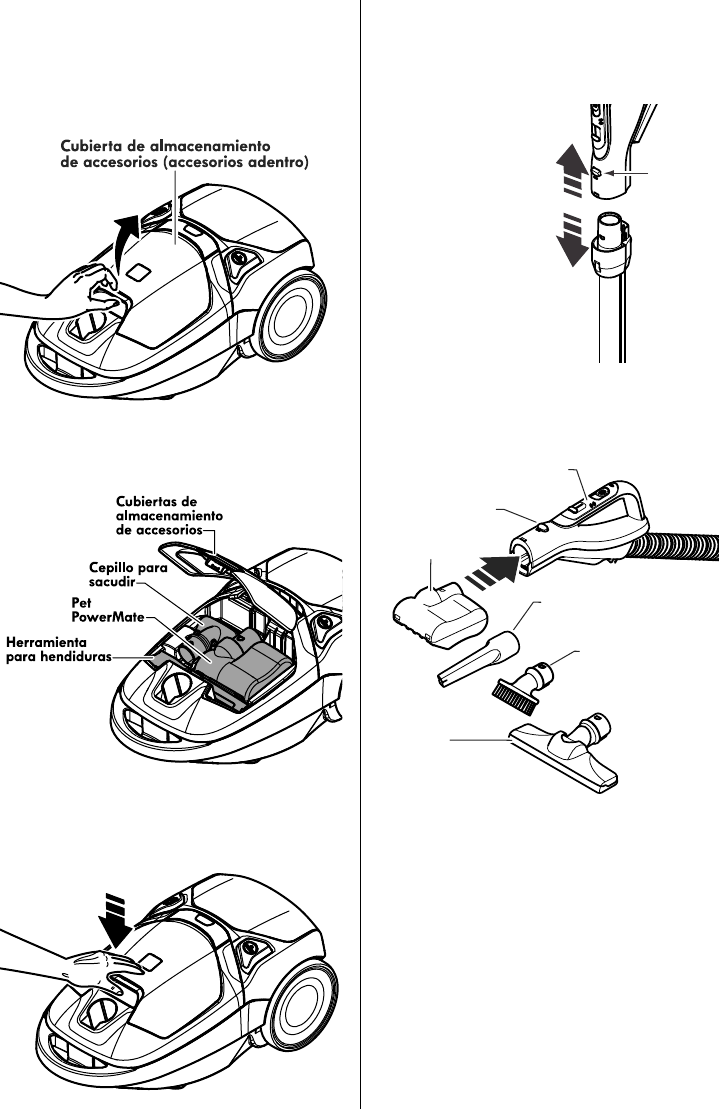 Cubierta de almacenamiento de accesorios (accesorios adentro)

Cubiertas de almacenamiento de accesorios

Cepillo para sacudir

Pet PowerMate

Herramienta para hendiduras