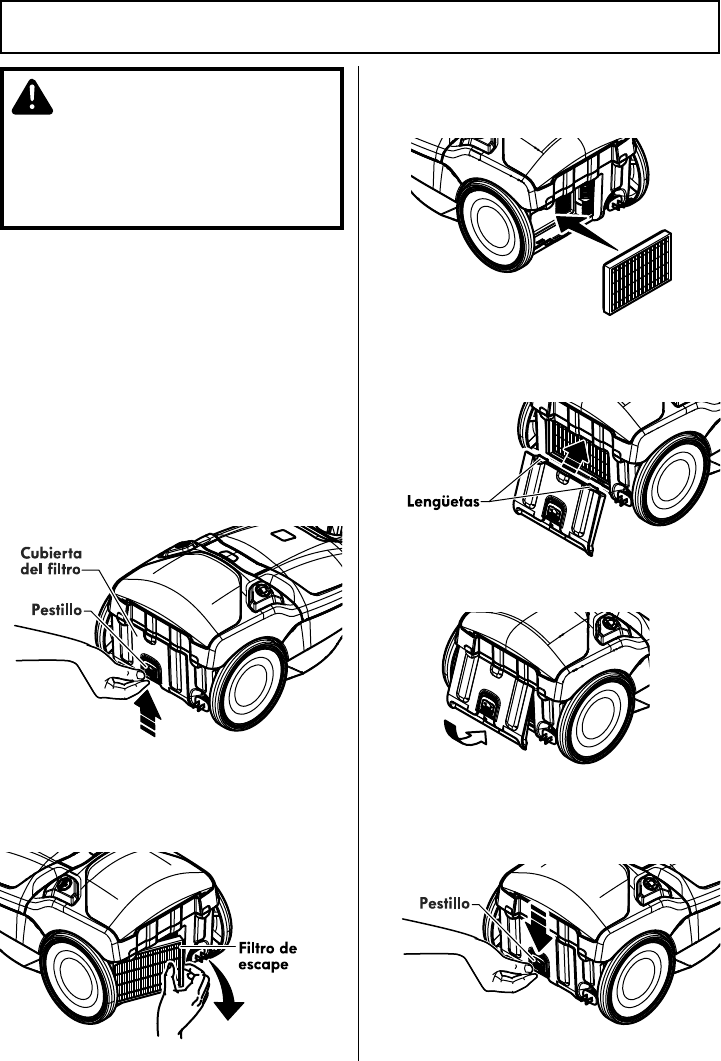 Cubierta del filtro

Pestillo

Filtro de escape

Lengüetas

Pestillo