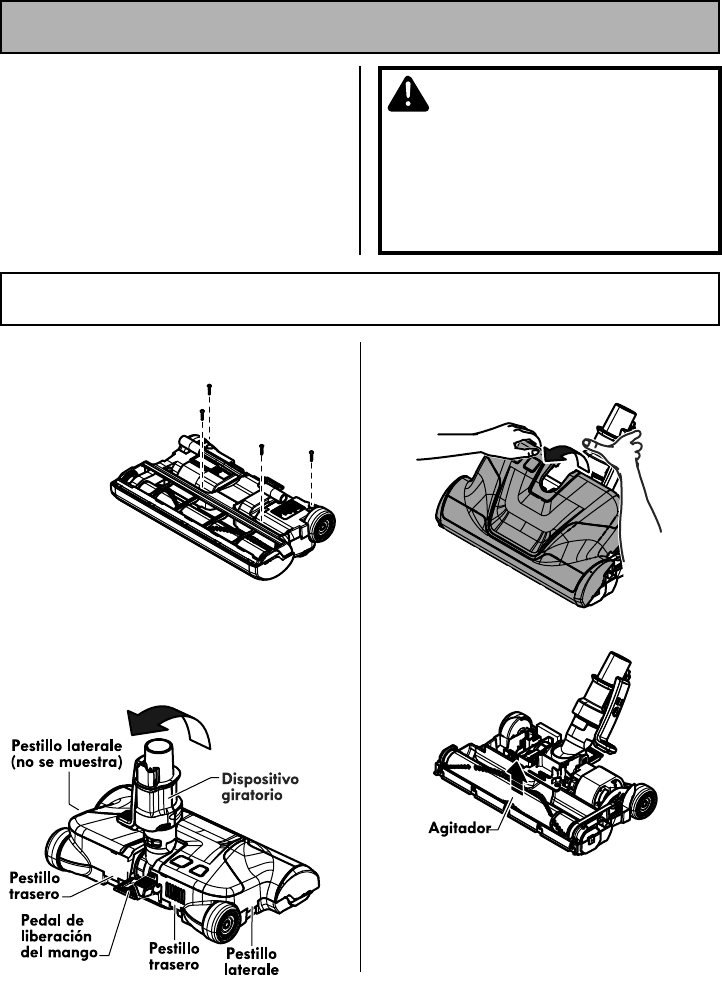 Pestillo laterale (no se muestra)

Dispositivo giratorio

Pestillo trasero

Pedal de liberación del mango

Pestillo trasero

Pestillo laterale

Agitador