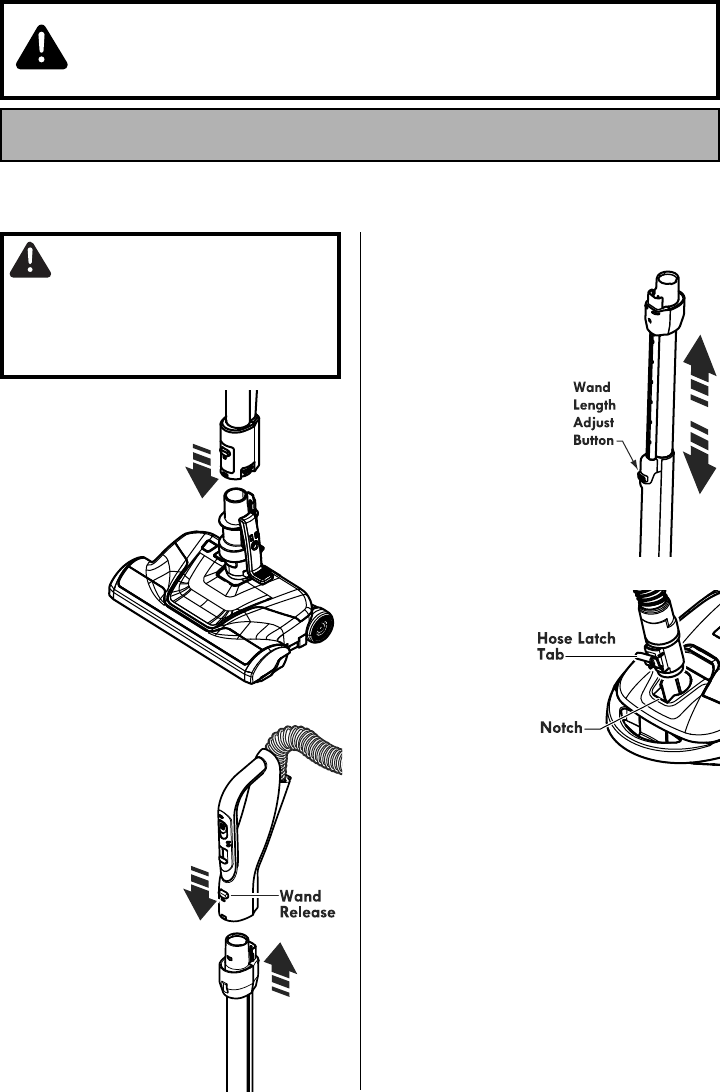 Wand Length Adjust Button

Hose Latch Tab

Notch

Wand Release