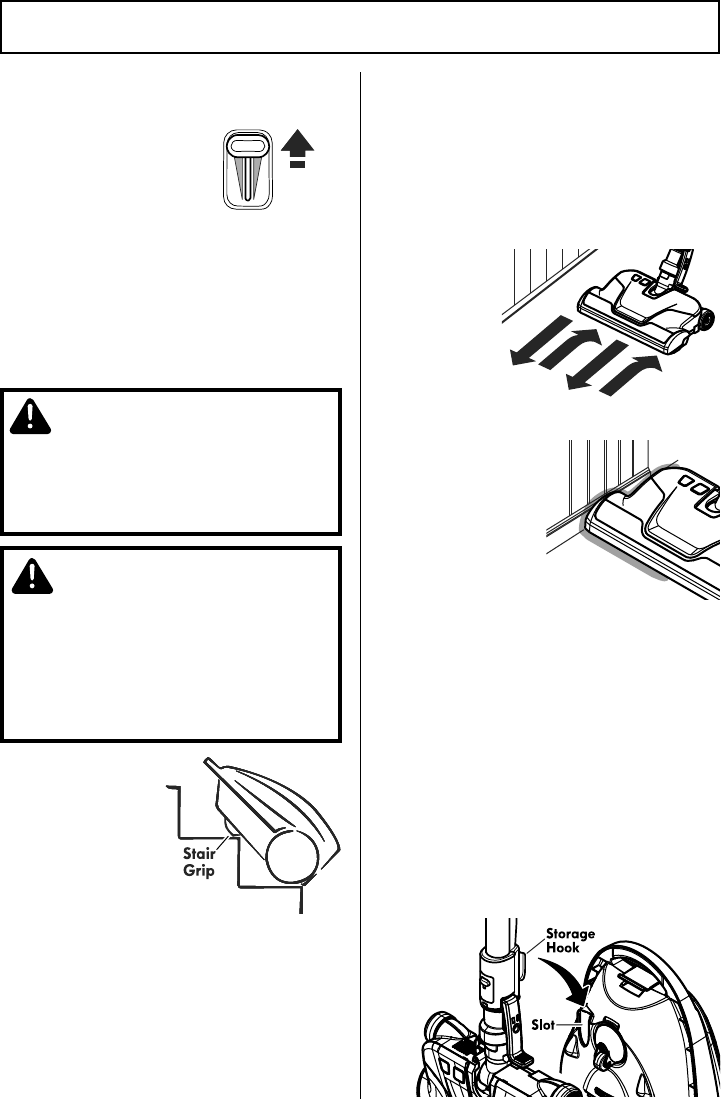 Stair Grip

Storage Hook

Slot