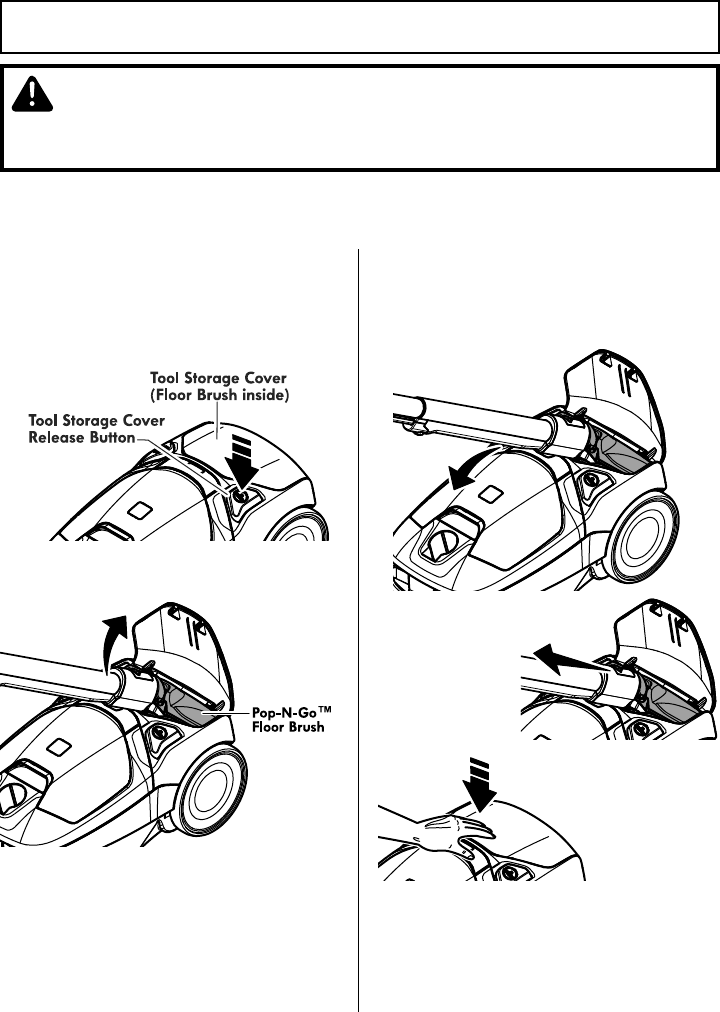 Tool Storage Cover (Floor Brush inside)

Tool Storage Cover Release Button

Pop-N-Go™ Floor Brush