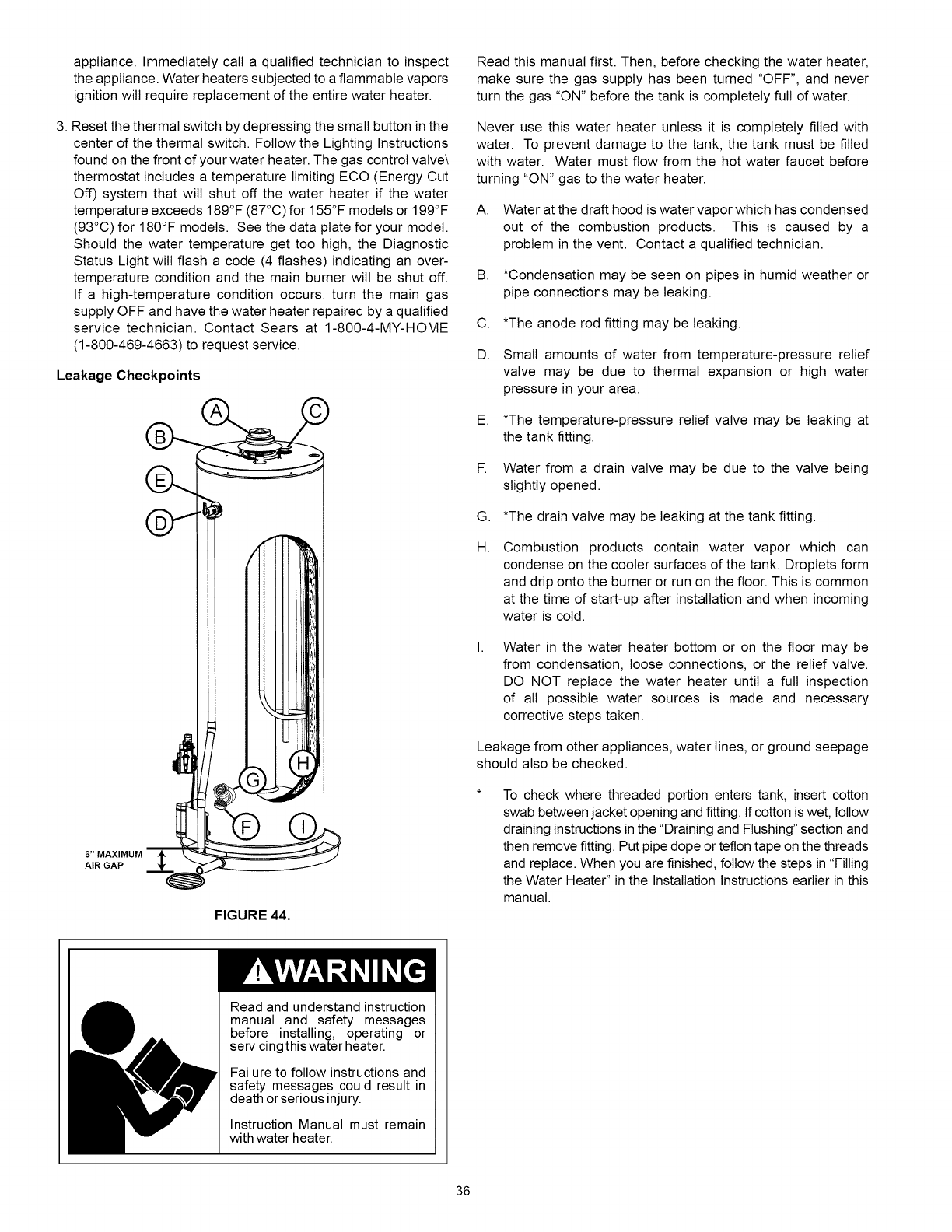 appliance. Immediately call a qualified technician to inspect the appliance. Water heaters subjected to a flammable vapors ignition will require replacement of the entire water heater.

3. Reset the thermal switch by depressing the small button in the center of the thermal switch. Follow the Lighting Instructions found on the front of your water heater. The gas control valve\ thermostat includes a temperature limiting ECO (Energy Cut Off) system that will shut off the water heater if the water temperature exceeds 189°F (87°C) for 155°F models or 199°F (93°C) for 180°F models. See the data plate for your model. Should the water temperature get too high, the Diagnostic Status Light will flash a code (4 flashes) indicating an over-temperature condition and the main burner will be shut off. If a high-temperature condition occurs, turn the main gas supply OFF and have the water heater repaired by a qualified service technician. Contact Sears at 1-800-4-MY-HOME (1-800-469-4663) to request service.

Leakage Checkpoints

A C B E D H G F I

6" MAXIMUM AIR GAP

FIGURE 44.

WARNING

Read and understand instruction manual and safety messages before installing, operating or servicing this water heater.

Failure to follow instructions and safety messages could result in death or serious injury.

Instruction Manual must remain with water heater.

Read this manual first. Then, before checking the water heater, make sure the gas supply has been turned "OFF", and never turn the gas "ON" before the tank is completely full of water.

Never use this water heater unless it is completely filled with water. To prevent damage to the tank, the tank must be filled with water. Water must flow from the hot water faucet before turning "ON" gas to the water heater.

A. Water at the draft hood is water vapor which has condensed out of the combustion products. This is caused by a problem in the vent. Contact a qualified technician.

B. *Condensation may be seen on pipes in humid weather or pipe connections may be leaking.

C. *The anode rod fitting may be leaking.

D. Small amounts of water from temperature-pressure relief valve may be due to thermal expansion or high water pressure in your area.

E. *The temperature-pressure relief valve may be leaking at the tank fitting.

F. Water from a drain valve may be due to the valve being slightly opened.

G. *The drain valve may be leaking at the tank fitting.

H. Combustion products contain water vapor which can condense on the cooler surfaces of the tank. Droplets form and drip onto the burner or run on the floor. This is common at the time of start-up after installation and when incoming water is cold.

I. Water in the water heater bottom or on the floor may be from condensation, loose connections, or the relief valve. DO NOT replace the water heater until a full inspection of all possible water sources is made and necessary corrective steps taken.

Leakage from other appliances, water lines, or ground seepage should also be checked.

* To check where threaded portion enters tank, insert cotton swab between jacket opening and fitting. If cotton is wet, follow draining instructions in the "Draining and Flushing" section and then remove fitting. Put pipe dope or teflon tape on the threads and replace. When you are finished, follow the steps in "Filling the Water Heater" in the Installation Instructions earlier in this manual.

36