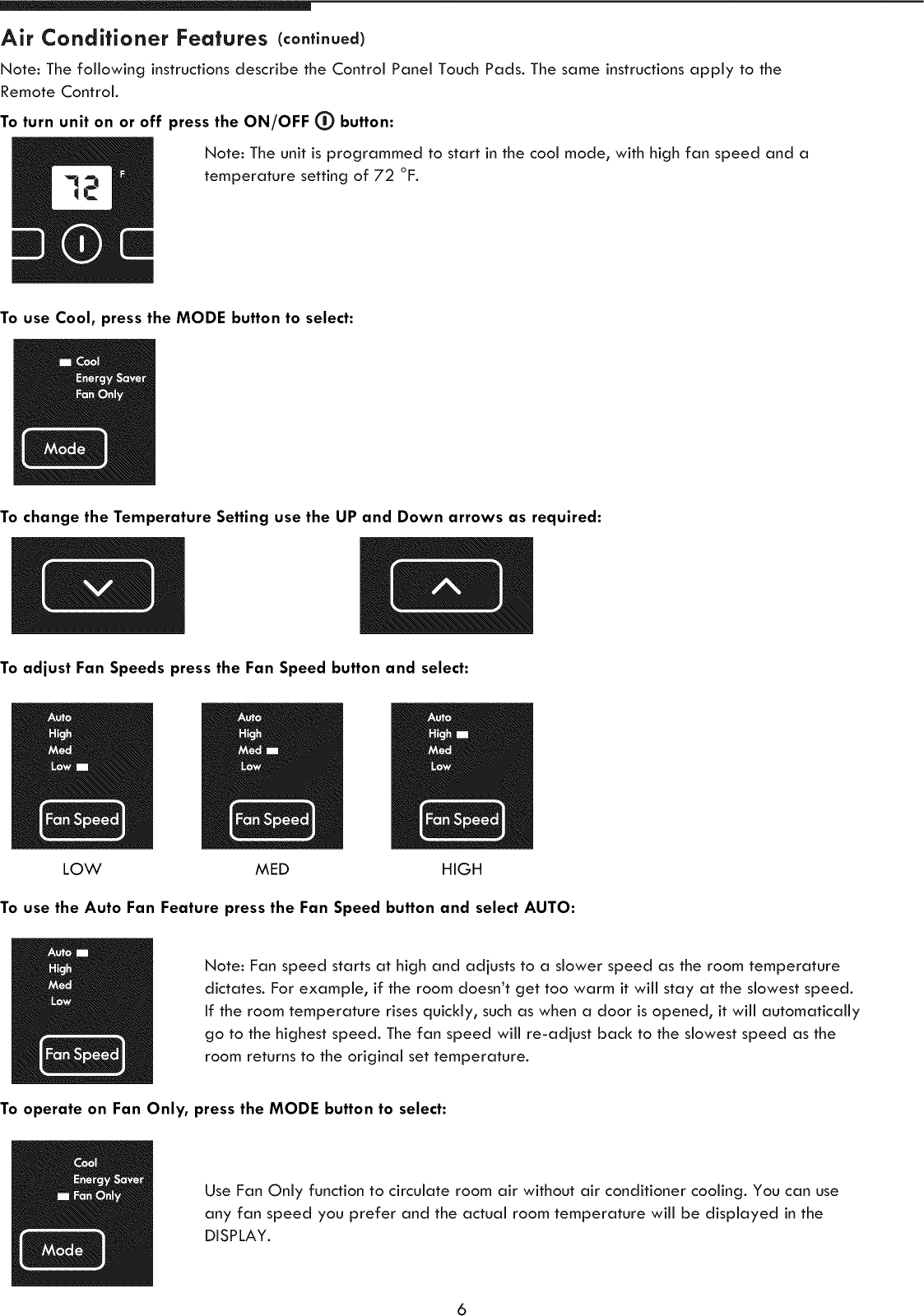 Air Conditioner Features (continued)

Note: The following instructions describe the Control Panel Touch Pads. The same instructions apply to the Remote Control.

To turn unit on or off press the ON/OFF button:

72 F

Note: The unit is programmed to start in the cool mode, with high fan speed and a temperature setting of 72 °F.

To use Cool, press the MODE button to select:

Cool
Energy Saver
Fan Only

Mode

To change the Temperature Setting use the UP and Down arrows as required:

To adjust Fan Speeds press the Fan Speed button and select:

Auto
High
Med
Low

Fan Speed

LOW

Auto
High
Med
Low

Fan Speed

MED

Auto
High
Med
Low

Fan Speed

HIGH

To use the Auto Fan Feature press the Fan Speed button and select AUTO:

Auto
High
Med
Low

Fan Speed

Note: Fan speed starts at high and adjusts to a slower speed as the room temperature dictates. For example, if the room doesn't get too warm it will stay at the slowest speed. If the room temperature rises quickly, such as when a door is opened, it will automatically go to the highest speed. The fan speed will re-adjust back to the slowest speed as the room returns to the original set temperature.

To operate on Fan Only, press the MODE button to select:

Cool
Energy Saver
Fan Only

Mode

Use Fan Only function to circulate room air without air conditioner cooling. You can use any fan speed you prefer and the actual room temperature will be displayed in the DISPLAY.

6