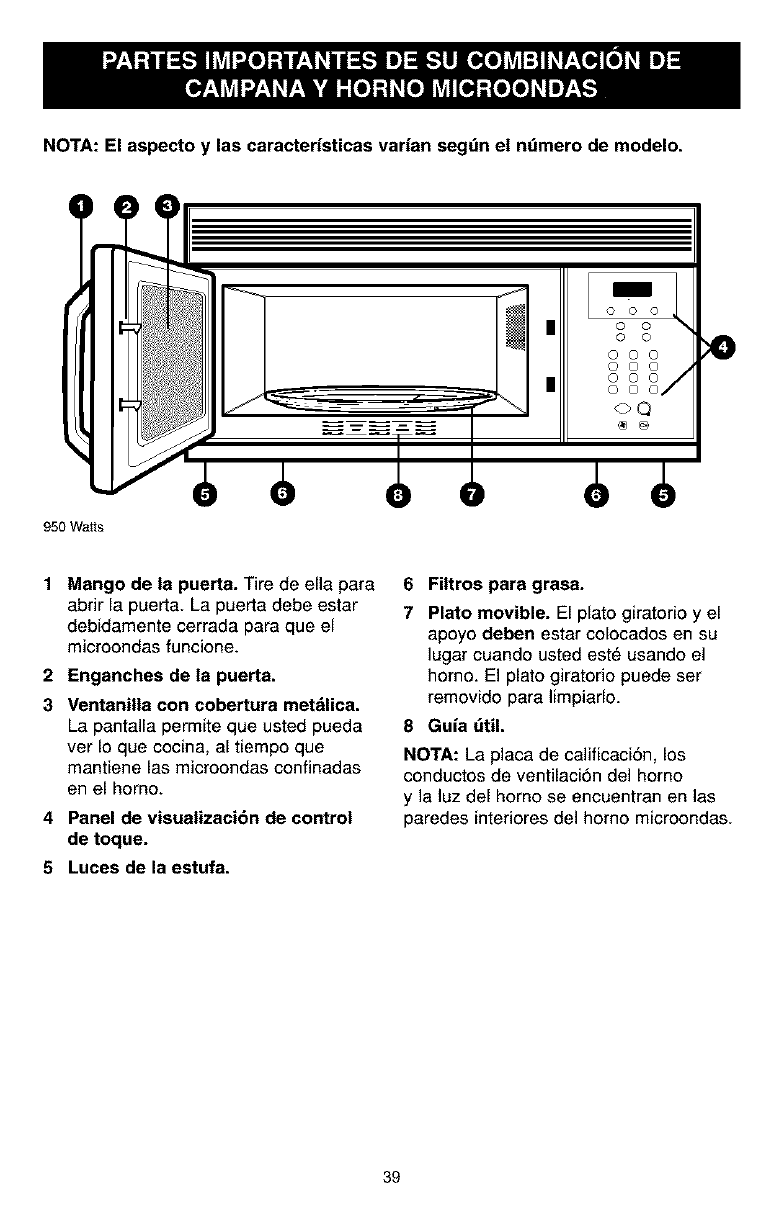 PARTES IMPORTANTES DE SU COMBINACIÓN DE CAMPANA Y HORNO MICROONDAS

NOTA: El aspecto y las características varían según el número de modelo.

1 2 3 4 5 6 8 7 6 5

950 Watts

1 Mango de la puerta. Tire de ella para abrir la puerta. La puerta debe estar debidamente cerrada para que el microondas funcione.

2 Enganches de la puerta.

3 Ventanilla con cobertura metálica. La pantalla permite que usted pueda ver lo que cocina, al tiempo que mantiene las microondas confinadas en el horno.

4 Panel de visualización de control de toque.

5 Luces de la estufa.

6 Filtros para grasa.

7 Plato movible. El plato giratorio y el apoyo deben estar colocados en su lugar cuando usted esté usando el horno. El plato giratorio puede ser removido para limpiarlo.

8 Guía útil.

NOTA: La placa de calificación, los conductos de ventilación del horno y la luz del horno se encuentran en las paredes interiores del horno microondas.

39