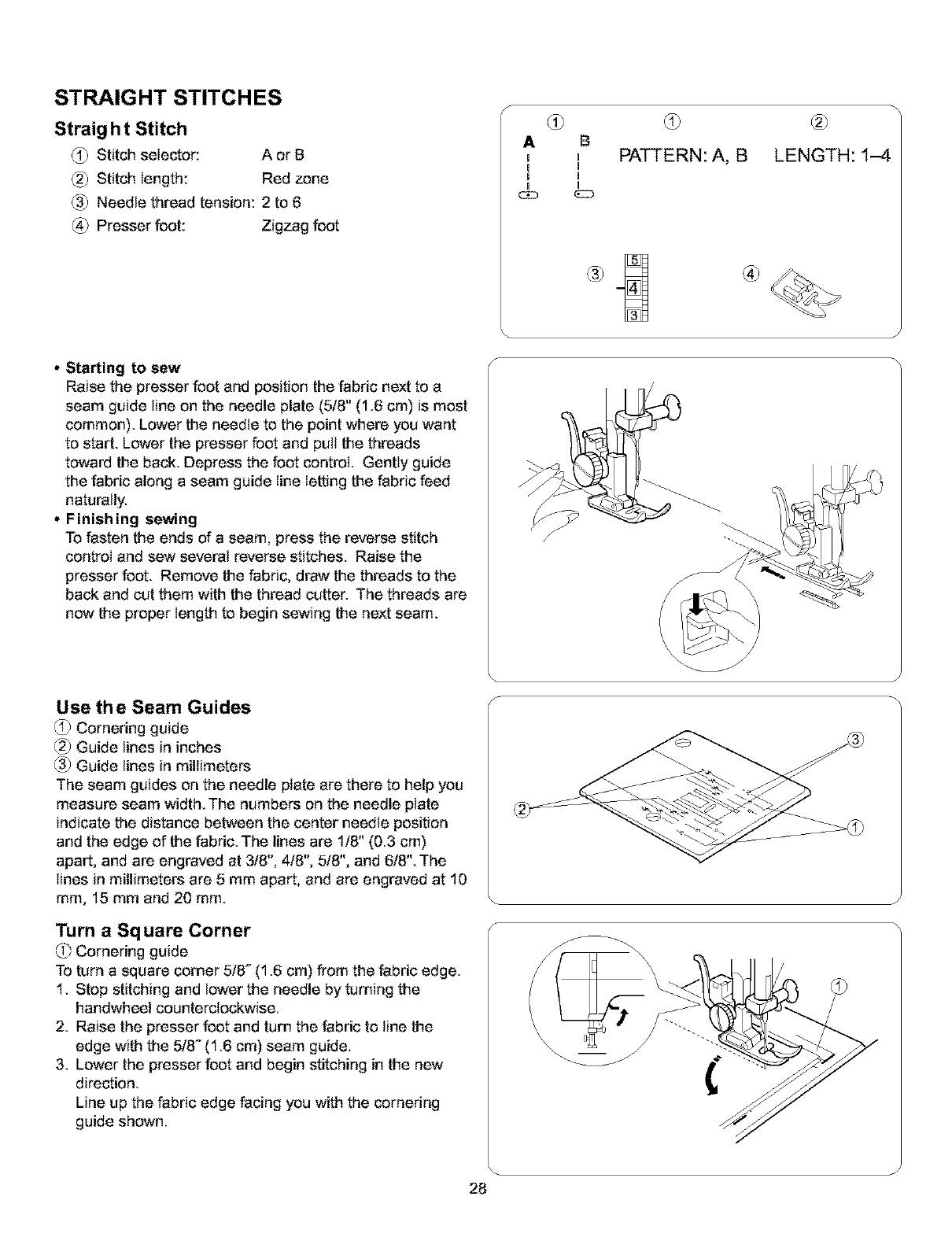 STRAIGHT STITCHES

Straight Stitch

① Stitch selector: A or B
② Stitch length: Red zone
③ Needle thread tension: 2 to 6
④ Presser foot: Zigzag foot

① ① ②
A B PATTERN: A, B LENGTH: 1–4

③ 5 4 3 ④

• Starting to sew
Raise the presser foot and position the fabric next to a seam guide line on the needle plate (5/8" (1.6 cm) is most common). Lower the needle to the point where you want to start. Lower the presser foot and pull the threads toward the back. Depress the foot control. Gently guide the fabric along a seam guide line letting the fabric feed naturally.
• Finishing sewing
To fasten the ends of a seam, press the reverse stitch control and sew several reverse stitches. Raise the presser foot. Remove the fabric, draw the threads to the back and cut them with the thread cutter. The threads are now the proper length to begin sewing the next seam.

Use the Seam Guides
① Cornering guide
② Guide lines in inches
③ Guide lines in millimeters
The seam guides on the needle plate are there to help you measure seam width. The numbers on the needle plate indicate the distance between the center needle position and the edge of the fabric. The lines are 1/8" (0.3 cm) apart, and are engraved at 3/8", 4/8", 5/8", and 6/8". The lines in millimeters are 5 mm apart, and are engraved at 10 mm, 15 mm and 20 mm.

③
②
①

Turn a Square Corner
① Cornering guide
To turn a square corner 5/8" (1.6 cm) from the fabric edge.
1. Stop stitching and lower the needle by turning the handwheel counterclockwise.
2. Raise the presser foot and turn the fabric to line the edge with the 5/8" (1.6 cm) seam guide.
3. Lower the presser foot and begin stitching in the new direction.
Line up the fabric edge facing you with the cornering guide shown.

①

28