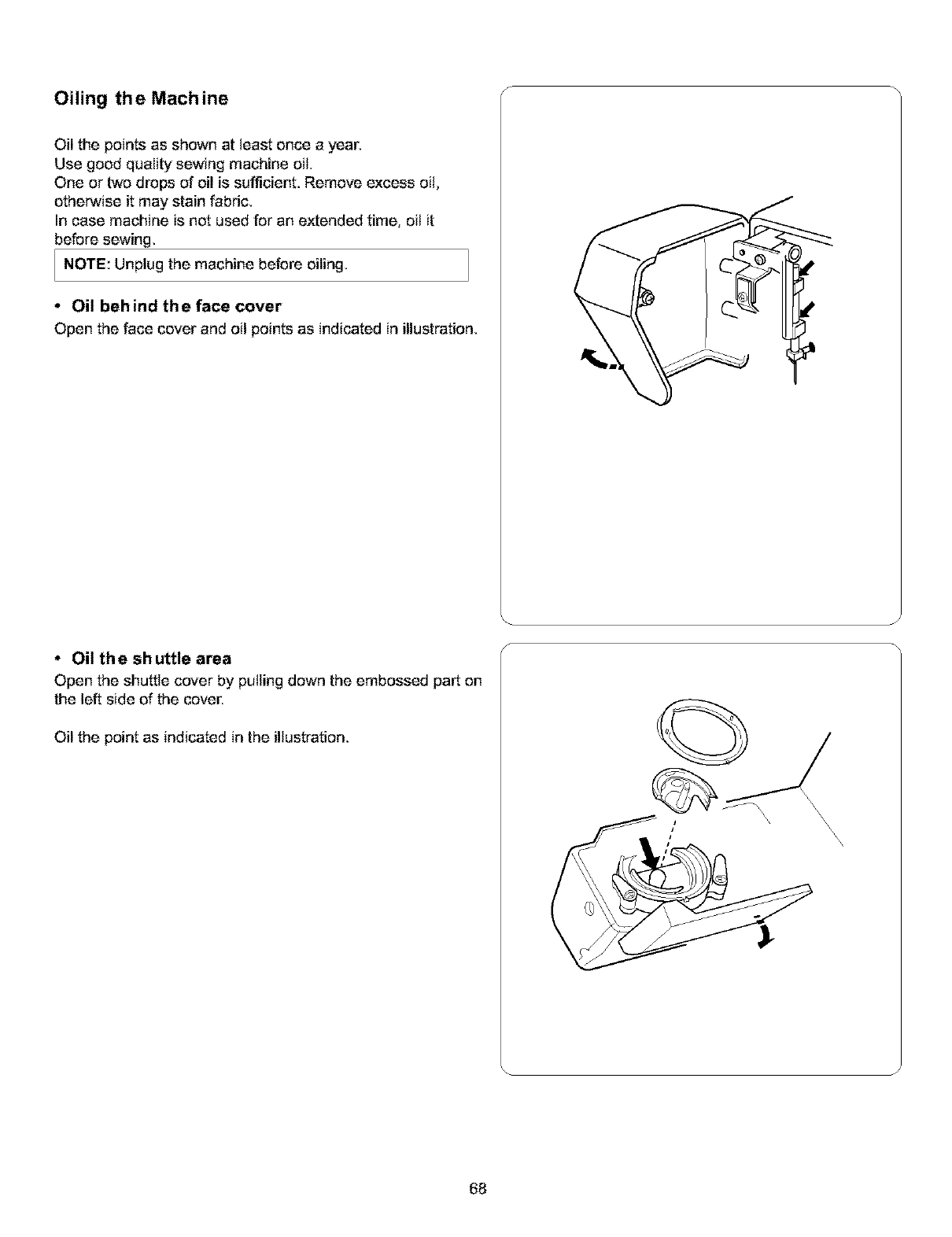 Oiling the Machine

Oil the points as shown at least once a year.
Use good quality sewing machine oil.
One or two drops of oil is sufficient. Remove excess oil, otherwise it may stain fabric.
In case machine is not used for an extended time, oil it before sewing.

NOTE: Unplug the machine before oiling.

• Oil behind the face cover
Open the face cover and oil points as indicated in illustration.

• Oil the shuttle area
Open the shuttle cover by pulling down the embossed part on the left side of the cover.

Oil the point as indicated in the illustration.

68