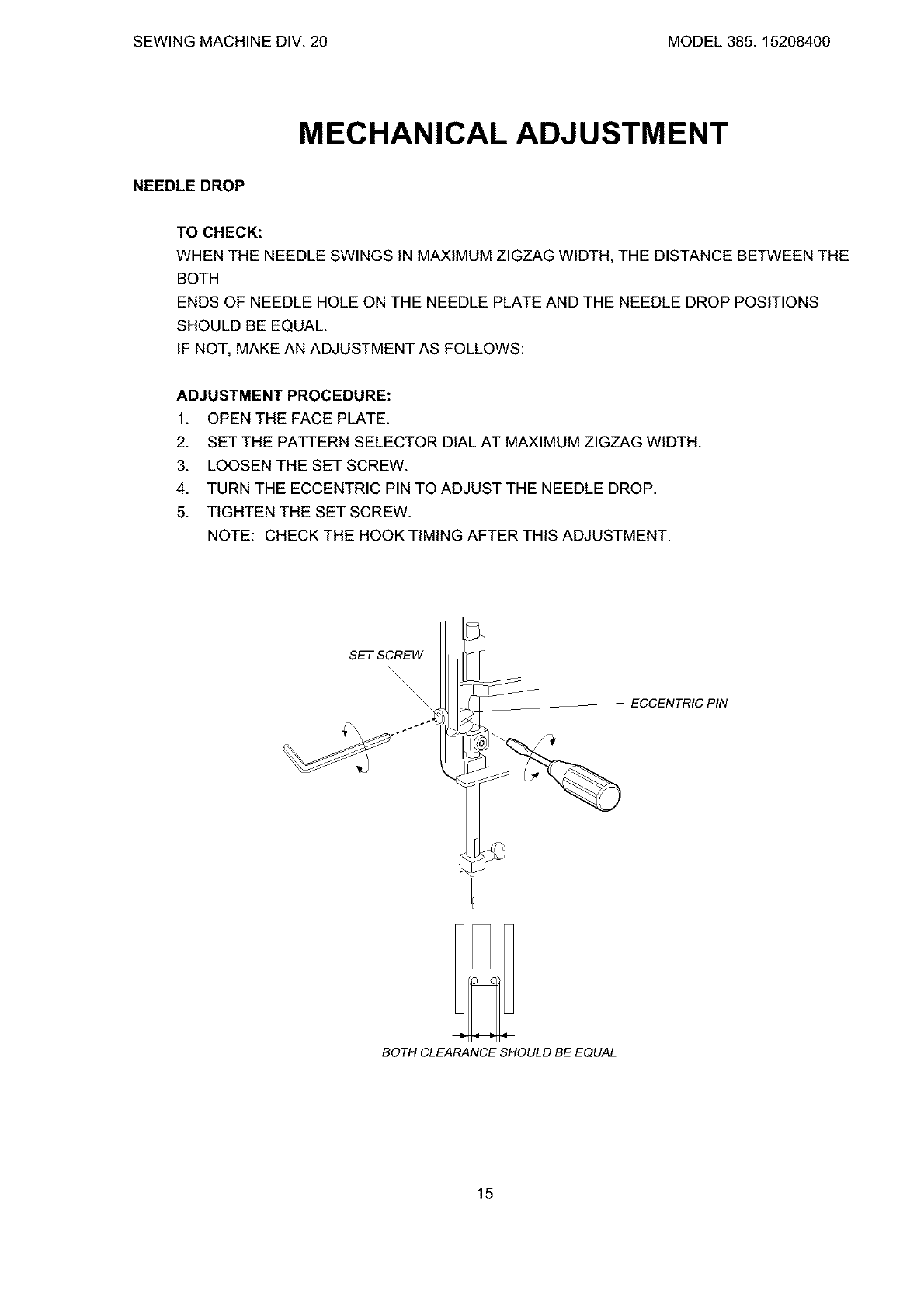 SEWING MACHINE DIV. 20

MODEL 385. 15208400

MECHANICAL ADJUSTMENT

NEEDLE DROP

TO CHECK:
WHEN THE NEEDLE SWINGS IN MAXIMUM ZIGZAG WIDTH, THE DISTANCE BETWEEN THE BOTH
ENDS OF NEEDLE HOLE ON THE NEEDLE PLATE AND THE NEEDLE DROP POSITIONS SHOULD BE EQUAL.
IF NOT, MAKE AN ADJUSTMENT AS FOLLOWS:

ADJUSTMENT PROCEDURE:
1. OPEN THE FACE PLATE.
2. SET THE PATTERN SELECTOR DIAL AT MAXIMUM ZIGZAG WIDTH.
3. LOOSEN THE SET SCREW.
4. TURN THE ECCENTRIC PIN TO ADJUST THE NEEDLE DROP.
5. TIGHTEN THE SET SCREW.
NOTE: CHECK THE HOOK TIMING AFTER THIS ADJUSTMENT.

SET SCREW

ECCENTRIC PIN

BOTH CLEARANCE SHOULD BE EQUAL

15