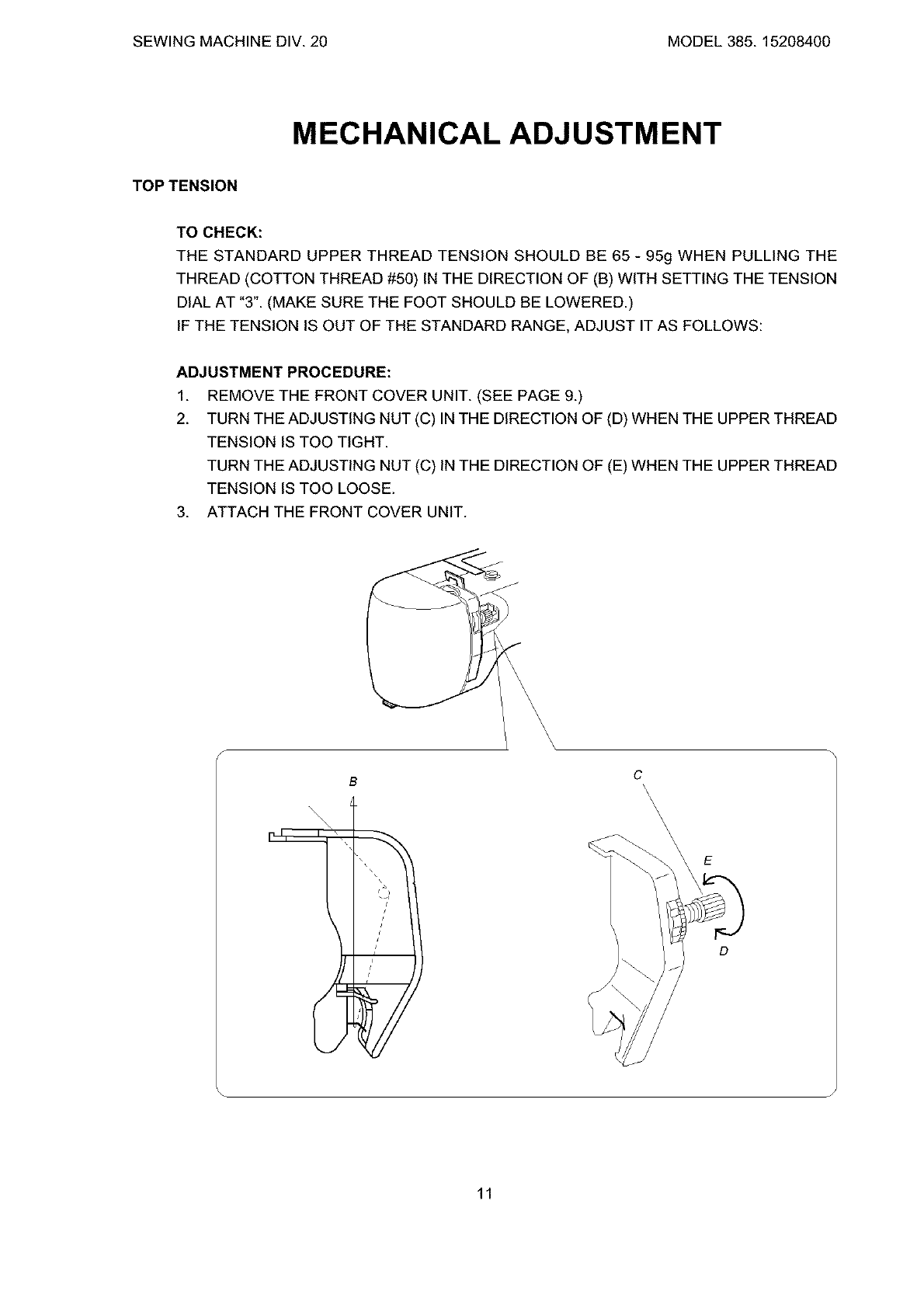 SEWING MACHINE DIV. 20

MODEL 385. 15208400

MECHANICAL ADJUSTMENT

TOP TENSION

TO CHECK:
THE STANDARD UPPER THREAD TENSION SHOULD BE 65 - 95g WHEN PULLING THE THREAD (COTTON THREAD #50) IN THE DIRECTION OF (B) WITH SETTING THE TENSION DIAL AT "3". (MAKE SURE THE FOOT SHOULD BE LOWERED.)
IF THE TENSION IS OUT OF THE STANDARD RANGE, ADJUST IT AS FOLLOWS:

ADJUSTMENT PROCEDURE:
1. REMOVE THE FRONT COVER UNIT. (SEE PAGE 9.)
2. TURN THE ADJUSTING NUT (C) IN THE DIRECTION OF (D) WHEN THE UPPER THREAD TENSION IS TOO TIGHT.
TURN THE ADJUSTING NUT (C) IN THE DIRECTION OF (E) WHEN THE UPPER THREAD TENSION IS TOO LOOSE.
3. ATTACH THE FRONT COVER UNIT.

B

C

E

D

11