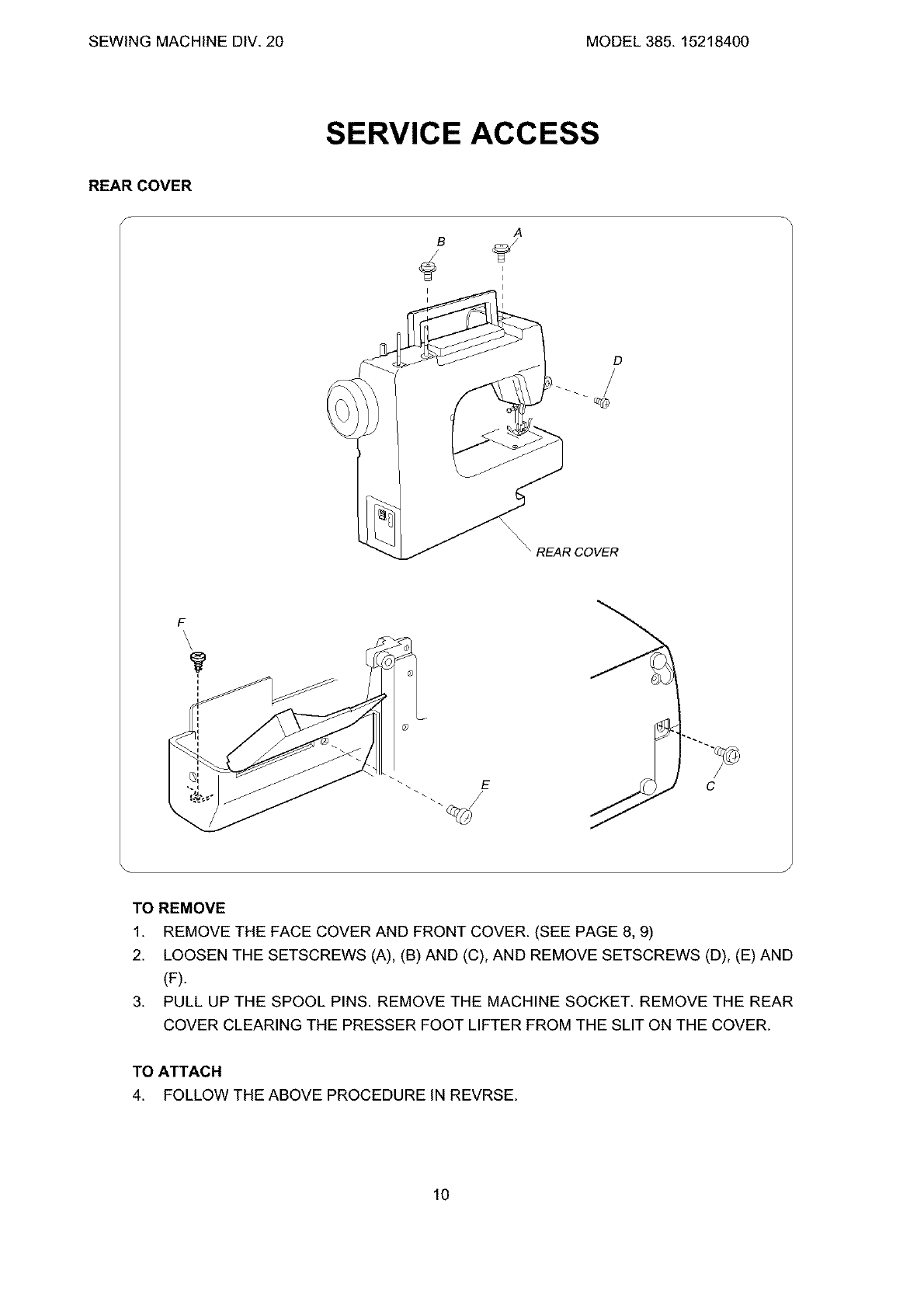 SEWING MACHINE DIV. 20

MODEL 385. 15218400

SERVICE ACCESS

REAR COVER

B

A

D

REAR COVER

F

E

C

TO REMOVE

1. REMOVE THE FACE COVER AND FRONT COVER. (SEE PAGE 8, 9)
2. LOOSEN THE SETSCREWS (A), (B) AND (C), AND REMOVE SETSCREWS (D), (E) AND (F).
3. PULL UP THE SPOOL PINS. REMOVE THE MACHINE SOCKET. REMOVE THE REAR COVER CLEARING THE PRESSER FOOT LIFTER FROM THE SLIT ON THE COVER.

TO ATTACH

4. FOLLOW THE ABOVE PROCEDURE IN REVRSE.

10