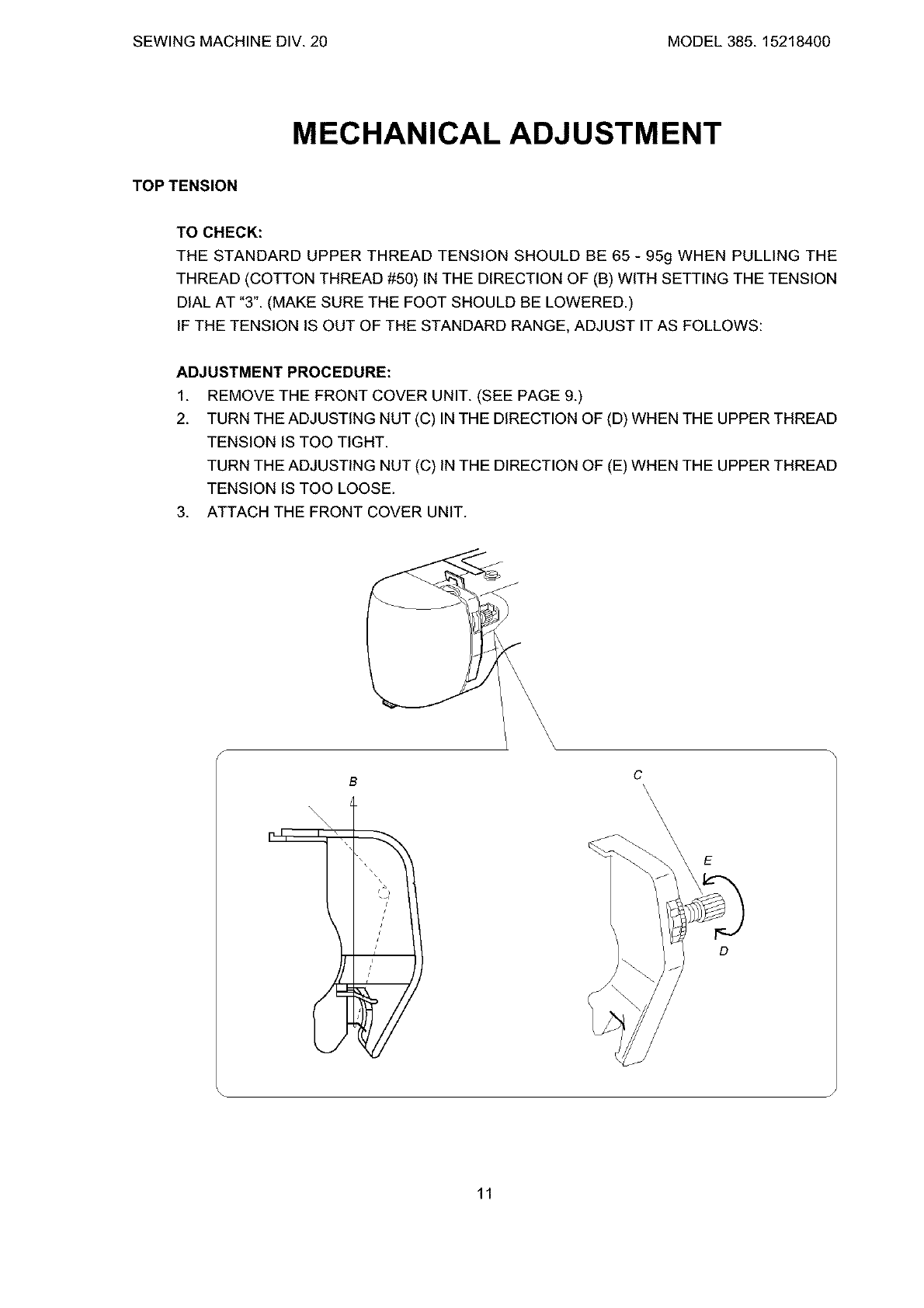 SEWING MACHINE DIV. 20

MODEL 385. 15218400

MECHANICAL ADJUSTMENT

TOP TENSION

TO CHECK:
THE STANDARD UPPER THREAD TENSION SHOULD BE 65 - 95g WHEN PULLING THE THREAD (COTTON THREAD #50) IN THE DIRECTION OF (B) WITH SETTING THE TENSION DIAL AT "3". (MAKE SURE THE FOOT SHOULD BE LOWERED.)
IF THE TENSION IS OUT OF THE STANDARD RANGE, ADJUST IT AS FOLLOWS:

ADJUSTMENT PROCEDURE:
1. REMOVE THE FRONT COVER UNIT. (SEE PAGE 9.)
2. TURN THE ADJUSTING NUT (C) IN THE DIRECTION OF (D) WHEN THE UPPER THREAD TENSION IS TOO TIGHT.
TURN THE ADJUSTING NUT (C) IN THE DIRECTION OF (E) WHEN THE UPPER THREAD TENSION IS TOO LOOSE.
3. ATTACH THE FRONT COVER UNIT.

B

C

E

D

11