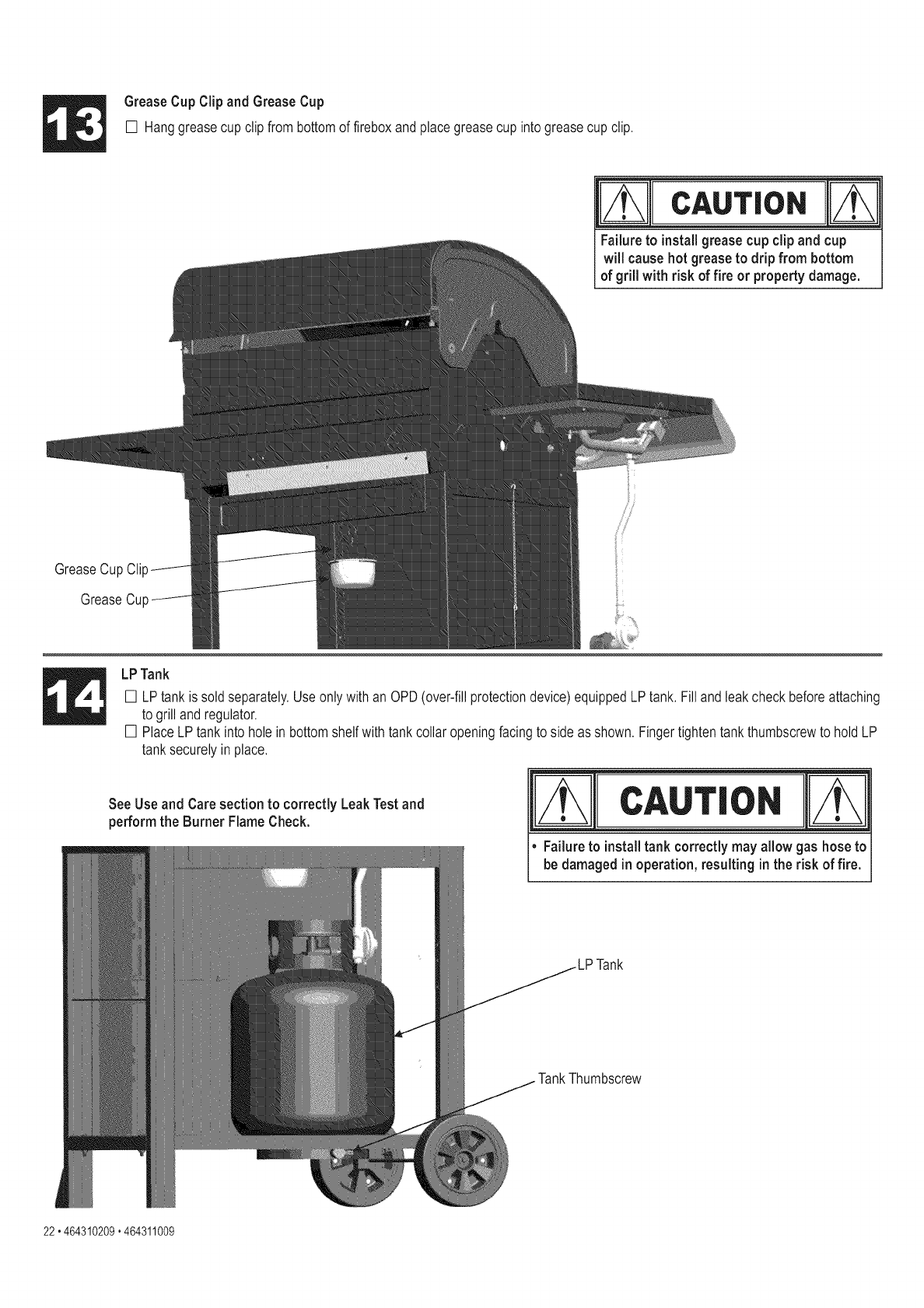 13

Grease Cup Clip and Grease Cup

☐ Hang grease cup clip from bottom of firebox and place grease cup into grease cup clip.

CAUTION

Failure to install grease cup clip and cup will cause hot grease to drip from bottom of grill with risk of fire or property damage.

Grease Cup Clip

Grease Cup

14

LP Tank

☐ LP tank is sold separately. Use only with an OPD (over-fill protection device) equipped LP tank. Fill and leak check before attaching to grill and regulator.

☐ Place LP tank into hole in bottom shelf with tank collar opening facing to side as shown. Finger tighten tank thumbscrew to hold LP tank securely in place.

See Use and Care section to correctly Leak Test and perform the Burner Flame Check.

CAUTION

• Failure to install tank correctly may allow gas hose to be damaged in operation, resulting in the risk of fire.

LP Tank

Tank Thumbscrew

22 • 464310209 • 464311009