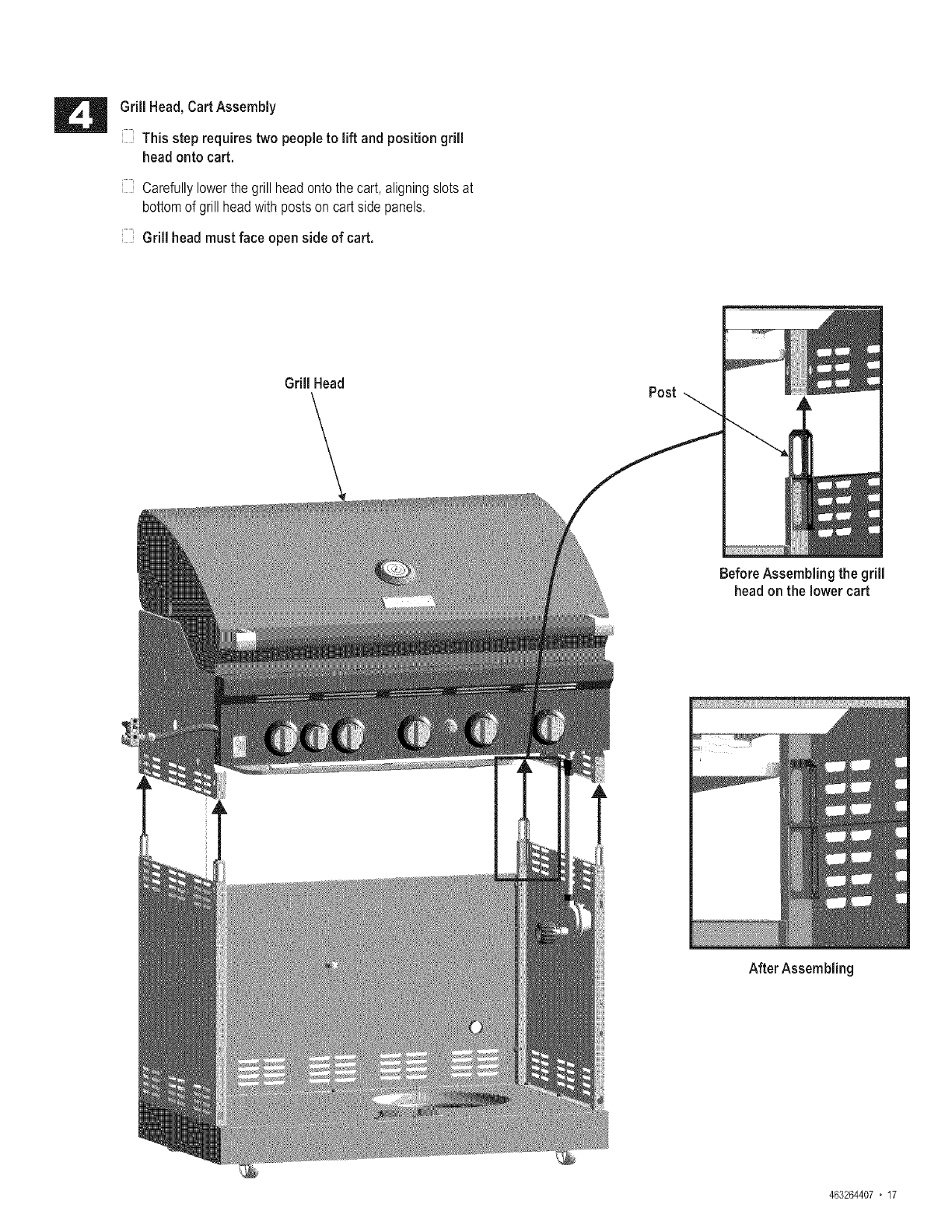 4

Grill Head, Cart Assembly

This step requires two people to lift and position grill head onto cart.

Carefully lower the grill head onto the cart, aligning slots at bottom of grill head with posts on cart side panels.

Grill head must face open side of cart.

Grill Head

Post

Before Assembling the grill head on the lower cart

After Assembling

463264407 • 17