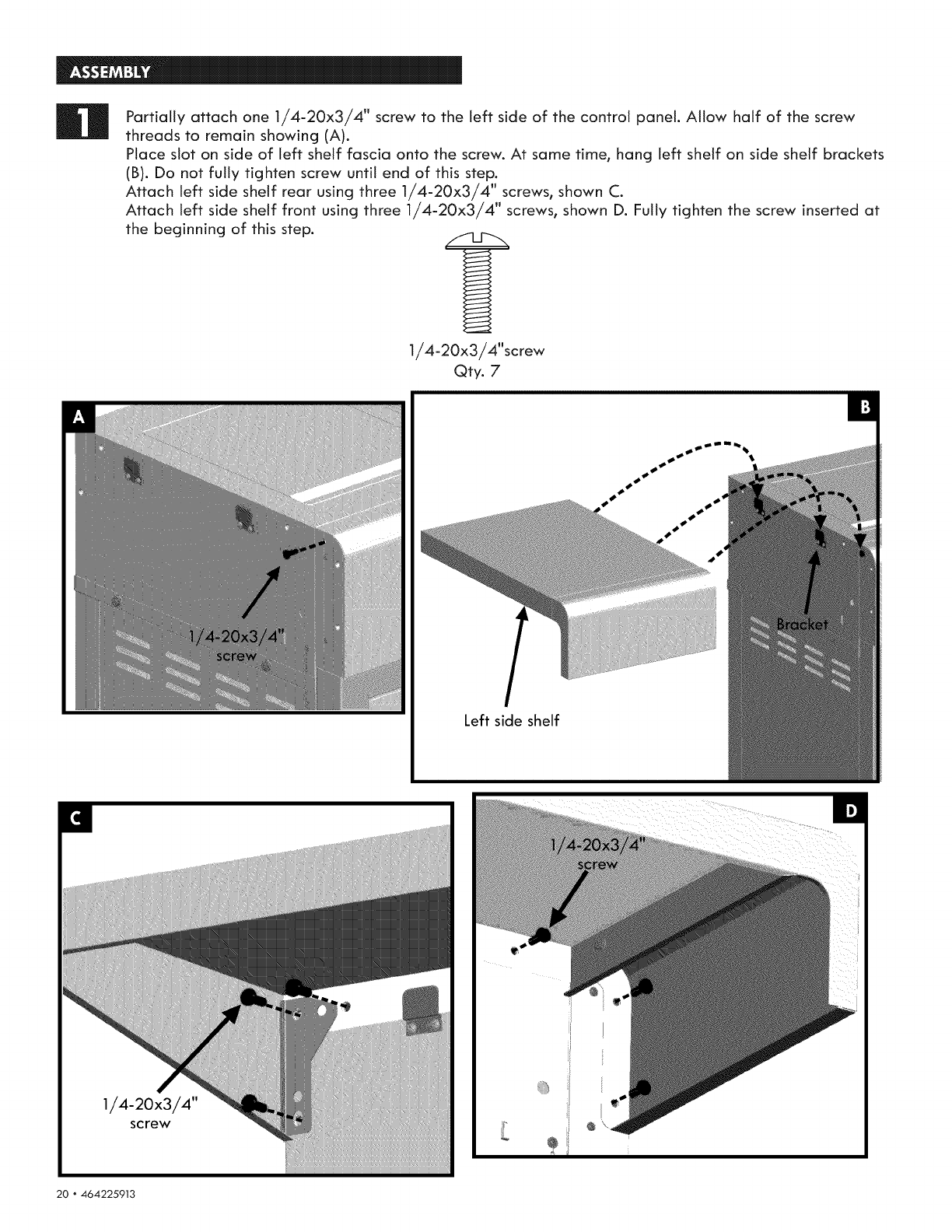 ASSEMBLY

1

Partially attach one 1/4-20x3/4" screw to the left side of the control panel. Allow half of the screw threads to remain showing (A).
Place slot on side of left shelf fascia onto the screw. At same time, hang left shelf on side shelf brackets (B). Do not fully tighten screw until end of this step.
Attach left side shelf rear using three 1/4-20x3/4" screws, shown C.
Attach left side shelf front using three 1/4-20x3/4" screws, shown D. Fully tighten the screw inserted at the beginning of this step.

1/4-20x3/4"screw
Qty. 7

A

1/4-20x3/4"
screw

B

Bracket

Left side shelf

C

1/4-20x3/4"
screw

D

1/4-20x3/4"
screw

20 • 464225913