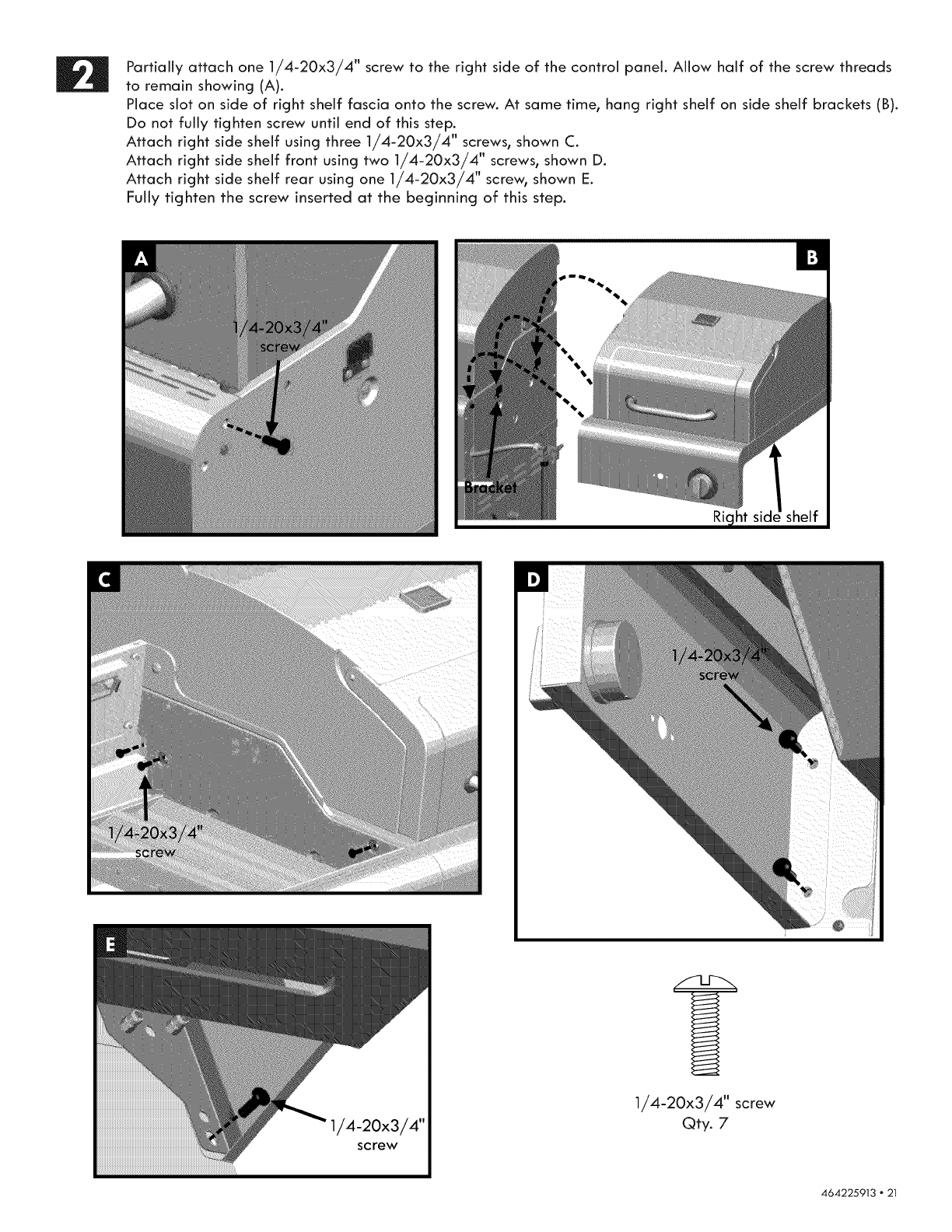 2

Partially attach one 1/4-20x3/4" screw to the right side of the control panel. Allow half of the screw threads to remain showing (A).
Place slot on side of right shelf fascia onto the screw. At same time, hang right shelf on side shelf brackets (B). Do not fully tighten screw until end of this step.
Attach right side shelf using three 1/4-20x3/4" screws, shown C.
Attach right side shelf front using two 1/4-20x3/4" screws, shown D.
Attach right side shelf rear using one 1/4-20x3/4" screw, shown E.
Fully tighten the screw inserted at the beginning of this step.

A

1/4-20x3/4" screw

B

Bracket

Right side shelf

C

1/4-20x3/4" screw

D

1/4-20x3/4" screw

E

1/4-20x3/4" screw

1/4-20x3/4" screw
Qty. 7

464225913 • 21