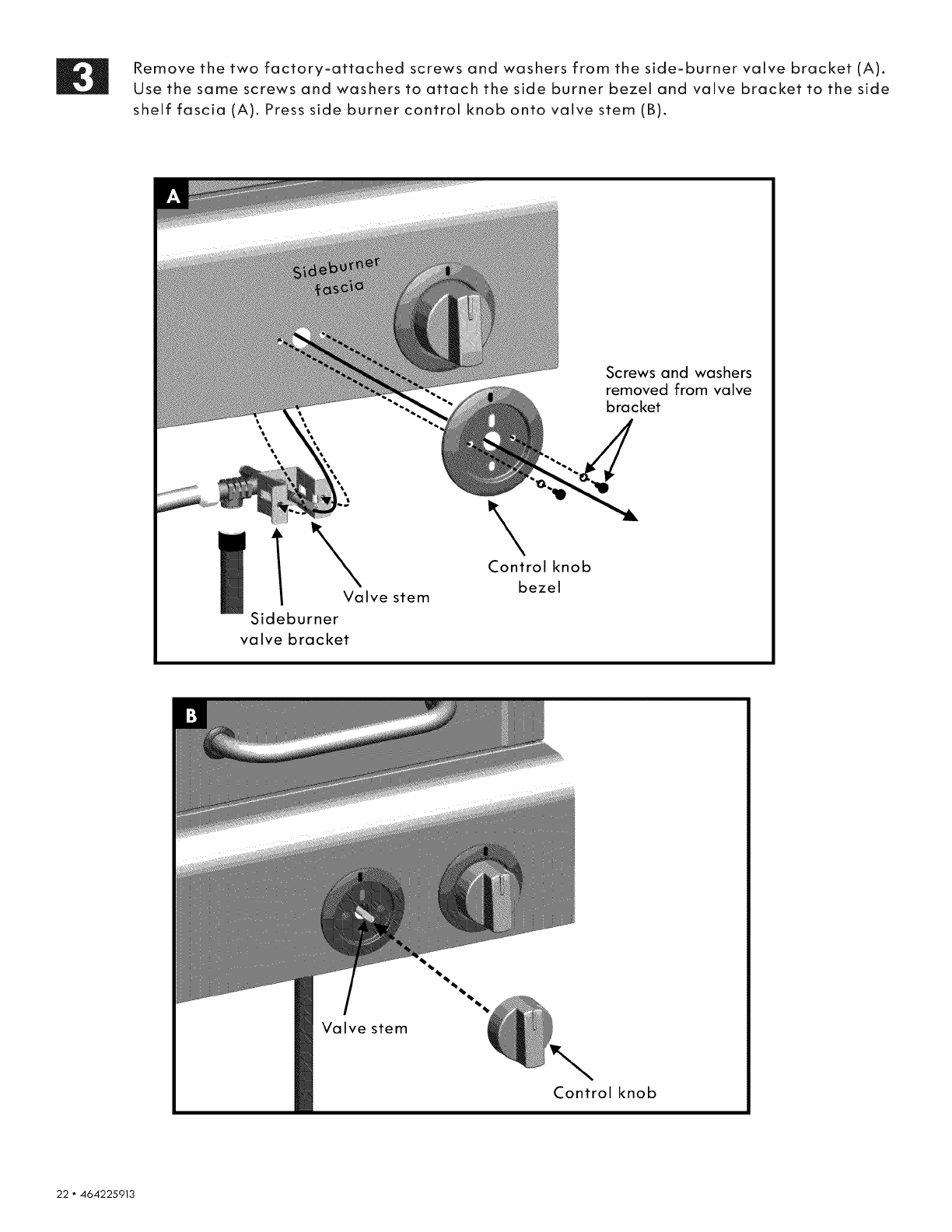 3

Remove the two factory-attached screws and washers from the side-burner valve bracket (A). Use the same screws and washers to attach the side burner bezel and valve bracket to the side shelf fascia (A). Press side burner control knob onto valve stem (B).

A

Sideburner fascia

Screws and washers removed from valve bracket

Control knob bezel

Valve stem

Sideburner valve bracket

B

Valve stem

Control knob

22 • 464225913