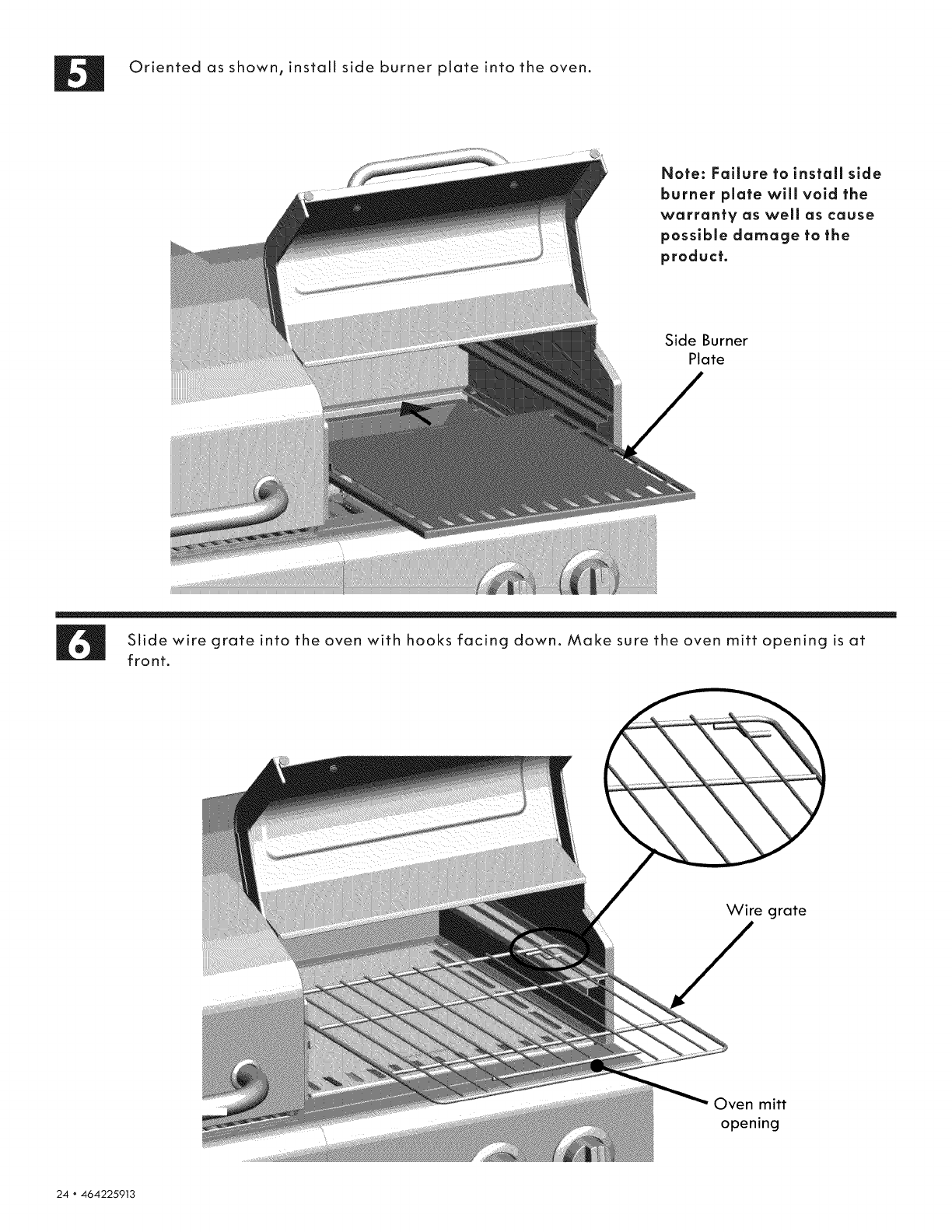 5

Oriented as shown, install side burner plate into the oven.

Note: Failure to install side burner plate will void the warranty as well as cause possible damage to the product.

Side Burner Plate

6

Slide wire grate into the oven with hooks facing down. Make sure the oven mitt opening is at front.

Wire grate

Oven mitt opening

24 • 464225913