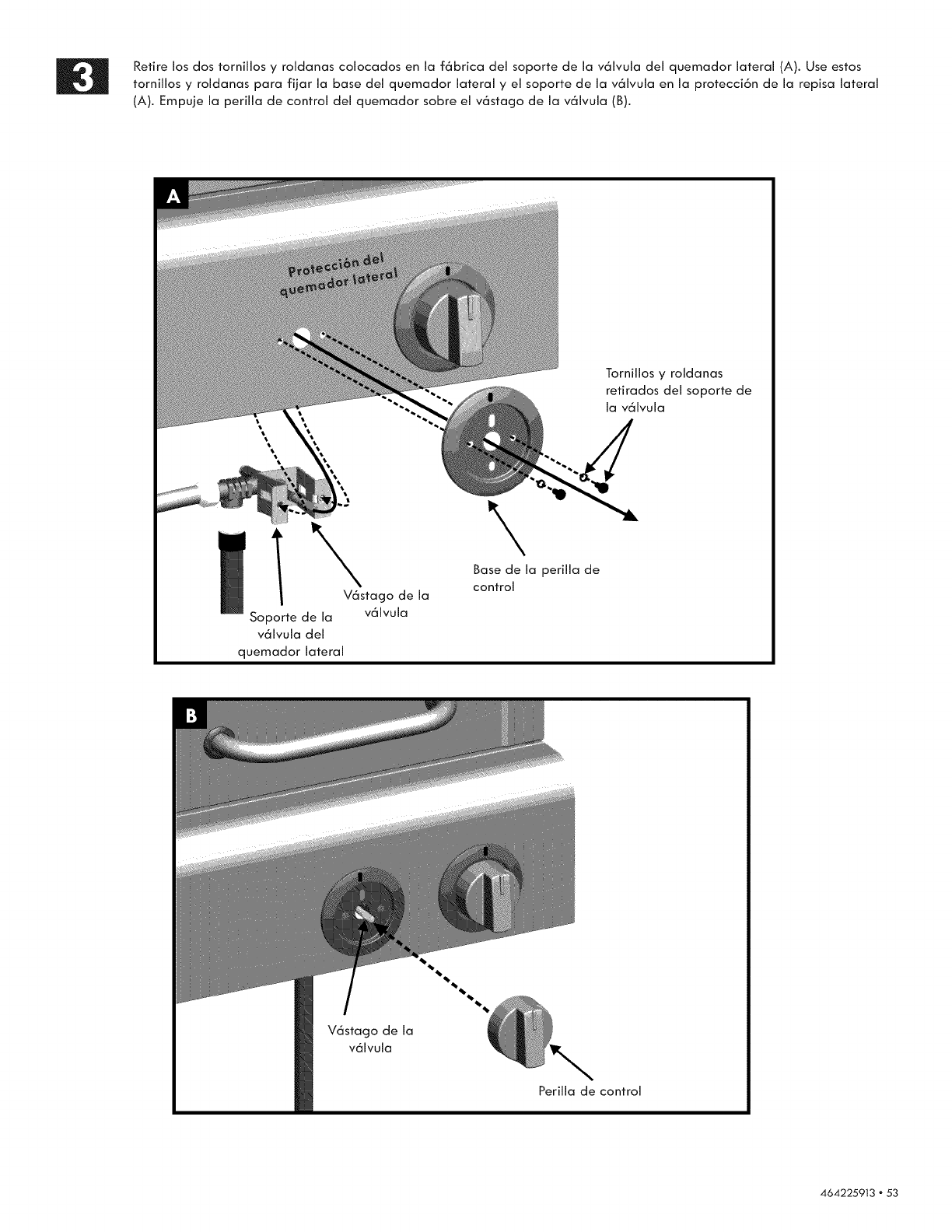 3

Retire los dos tornillos y roldanas colocados en la fábrica del soporte de la válvula del quemador lateral (A). Use estos tornillos y roldanas para fijar la base del quemador lateral y el soporte de la válvula en la protección de la repisa lateral (A). Empuje la perilla de control del quemador sobre el vástago de la válvula (B).

A

Protección del quemador lateral

Tornillos y roldanas retirados del soporte de la válvula

Base de la perilla de control

Vástago de la válvula

Soporte de la válvula del quemador lateral

B

Vástago de la válvula

Perilla de control

464225913 • 53