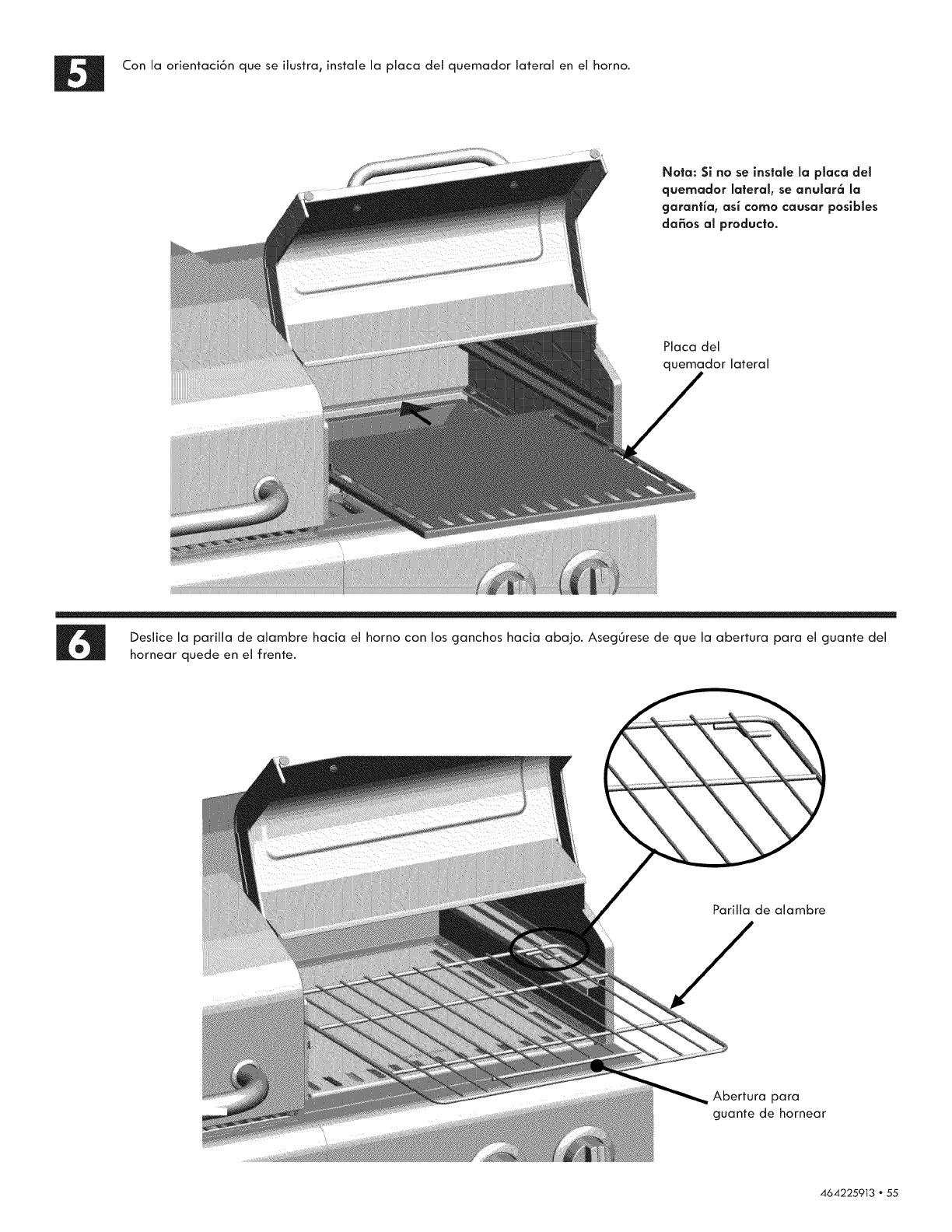 5

Con la orientación que se ilustra, instale la placa del quemador lateral en el horno.

Nota: Si no se instale la placa del quemador lateral, se anulará la garantía, así como causar posibles daños al producto.

Placa del quemador lateral

6

Deslice la parilla de alambre hacia el horno con los ganchos hacia abajo. Asegúrese de que la abertura para el guante del hornear quede en el frente.

Parilla de alambre

Abertura para guante de hornear

464225913 • 55