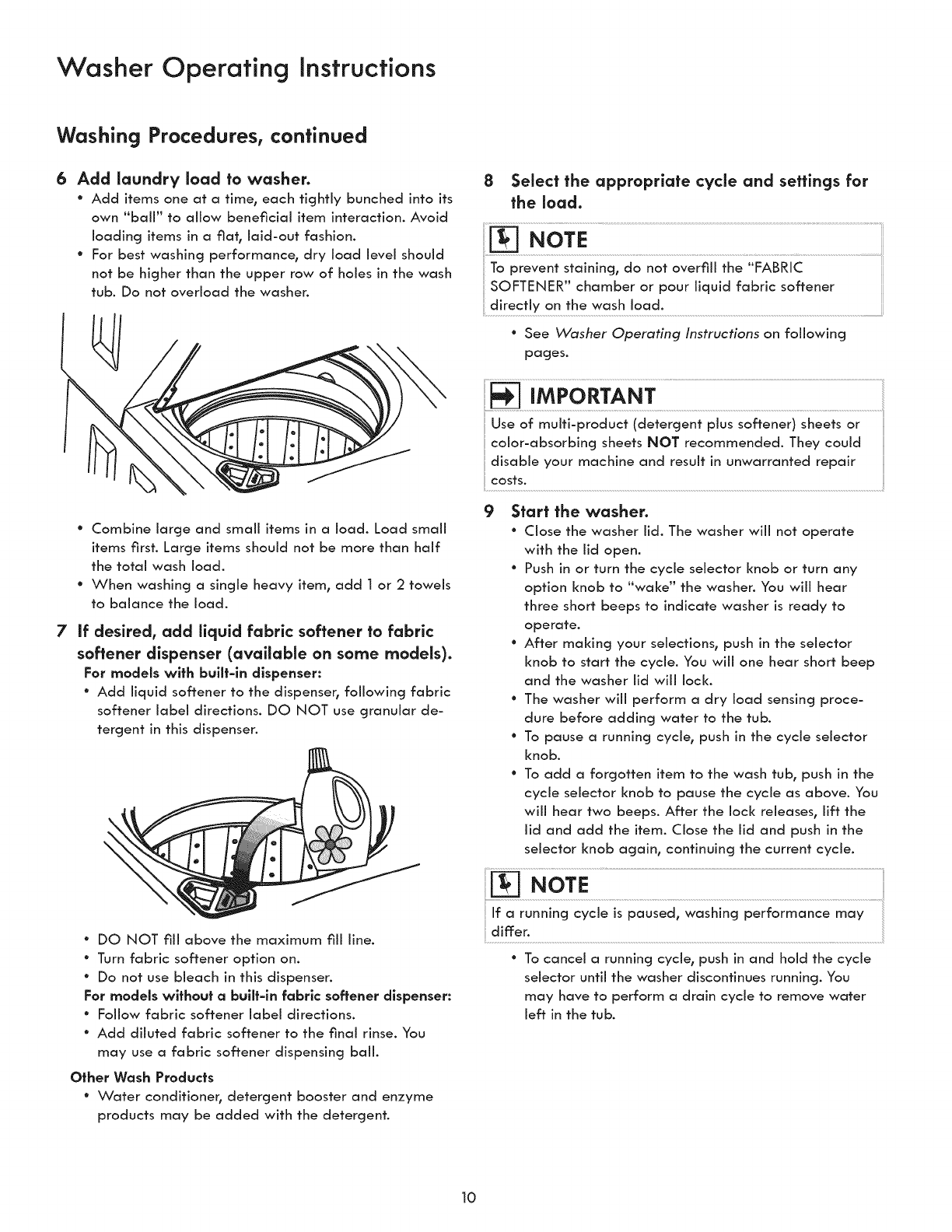 Washer Operating Instructions

Washing Procedures, continued

6 Add laundry load to washer.
• Add items one at a time, each tightly bunched into its own "ball" to allow beneficial item interaction. Avoid loading items in a flat, laid-out fashion.
• For best washing performance, dry load level should not be higher than the upper row of holes in the wash tub. Do not overload the washer.

• Combine large and small items in a load. Load small items first. Large items should not be more than half the total wash load.
• When washing a single heavy item, add 1 or 2 towels to balance the load.

7 If desired, add liquid fabric softener to fabric softener dispenser (available on some models).
For models with built-in dispenser:
• Add liquid softener to the dispenser, following fabric softener label directions. DO NOT use granular detergent in this dispenser.

• DO NOT fill above the maximum fill line.
• Turn fabric softener option on.
• Do not use bleach in this dispenser.
For models without a built-in fabric softener dispenser:
• Follow fabric softener label directions.
• Add diluted fabric softener to the final rinse. You may use a fabric softener dispensing ball.
Other Wash Products
• Water conditioner, detergent booster and enzyme products may be added with the detergent.

8 Select the appropriate cycle and settings for the load.

NOTE
To prevent staining, do not overfill the "FABRIC SOFTENER" chamber or pour liquid fabric softener directly on the wash load.

• See Washer Operating Instructions on following pages.

IMPORTANT
Use of multi-product (detergent plus softener) sheets or color-absorbing sheets NOT recommended. They could disable your machine and result in unwarranted repair costs.

9 Start the washer.
• Close the washer lid. The washer will not operate with the lid open.
• Push in or turn the cycle selector knob or turn any option knob to "wake" the washer. You will hear three short beeps to indicate washer is ready to operate.
• After making your selections, push in the selector knob to start the cycle. You will one hear short beep and the washer lid will lock.
• The washer will perform a dry load sensing procedure before adding water to the tub.
• To pause a running cycle, push in the cycle selector knob.
• To add a forgotten item to the wash tub, push in the cycle selector knob to pause the cycle as above. You will hear two beeps. After the lock releases, lift the lid and add the item. Close the lid and push in the selector knob again, continuing the current cycle.

NOTE
If a running cycle is paused, washing performance may differ.

• To cancel a running cycle, push in and hold the cycle selector until the washer discontinues running. You may have to perform a drain cycle to remove water left in the tub.

10