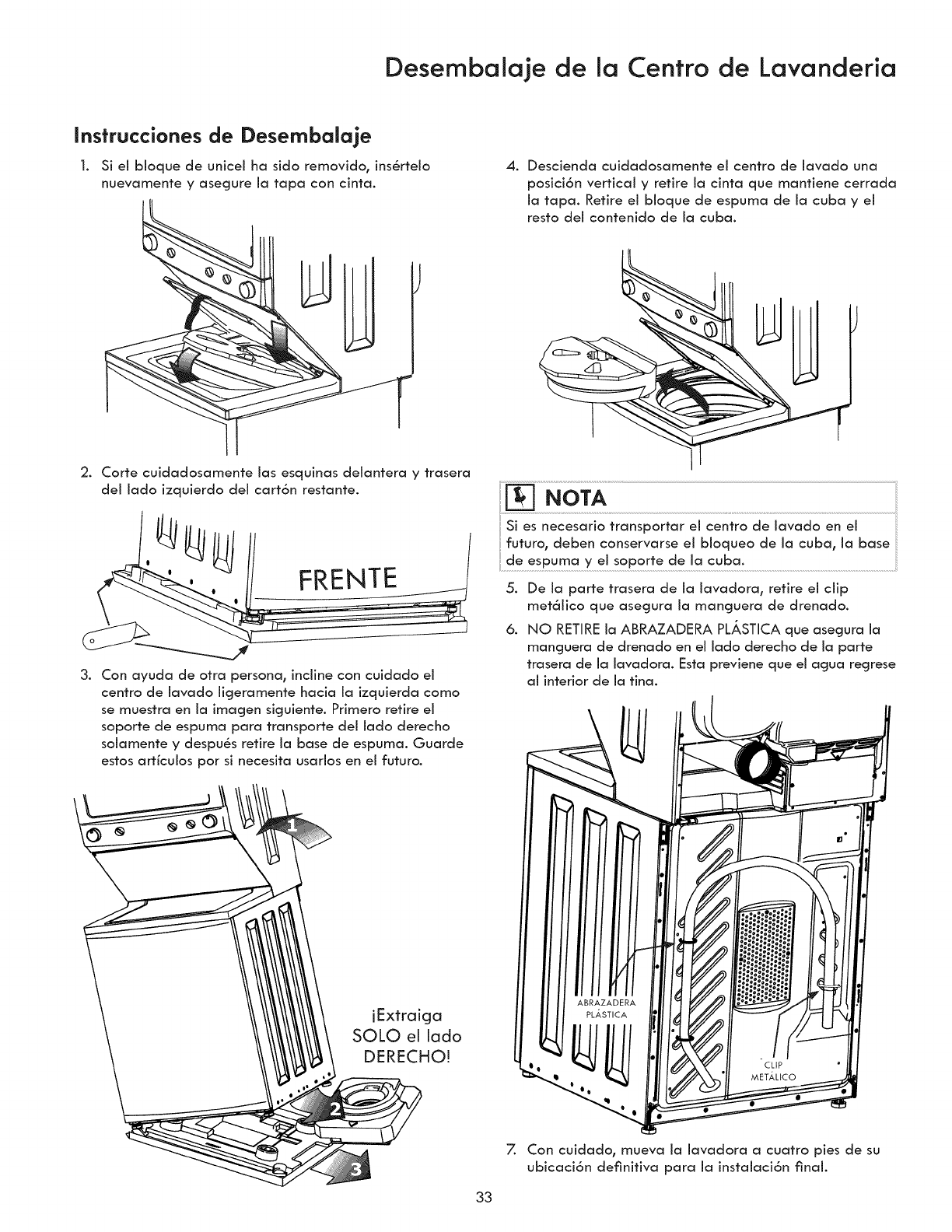 Desembalaje de la Centro de Lavanderia

Instrucciones de Desembalaje

1. Si el bloque de unicel ha sido removido, insértelo nuevamente y asegure la tapa con cinta.

2. Corte cuidadosamente las esquinas delantera y trasera del lado izquierdo del cartón restante.

FRENTE

3. Con ayuda de otra persona, incline con cuidado el centro de lavado ligeramente hacia la izquierda como se muestra en la imagen siguiente. Primero retire el soporte de espuma para transporte del lado derecho solamente y después retire la base de espuma. Guarde estos artículos por si necesita usarlos en el futuro.

1

¡Extraiga SOLO el lado DERECHO!

2

3

4. Descienda cuidadosamente el centro de lavado una posición vertical y retire la cinta que mantiene cerrada la tapa. Retire el bloque de espuma de la cuba y el resto del contenido de la cuba.

NOTA

Si es necesario transportar el centro de lavado en el futuro, deben conservarse el bloqueo de la cuba, la base de espuma y el soporte de la cuba.

5. De la parte trasera de la lavadora, retire el clip metálico que asegura la manguera de drenado.

6. NO RETIRE la ABRAZADERA PLÁSTICA que asegura la manguera de drenado en el lado derecho de la parte trasera de la lavadora. Esta previene que el agua regrese al interior de la tina.

ABRAZADERA PLÁSTICA

CLIP METÁLICO

7. Con cuidado, mueva la lavadora a cuatro pies de su ubicación definitiva para la instalación final.

33