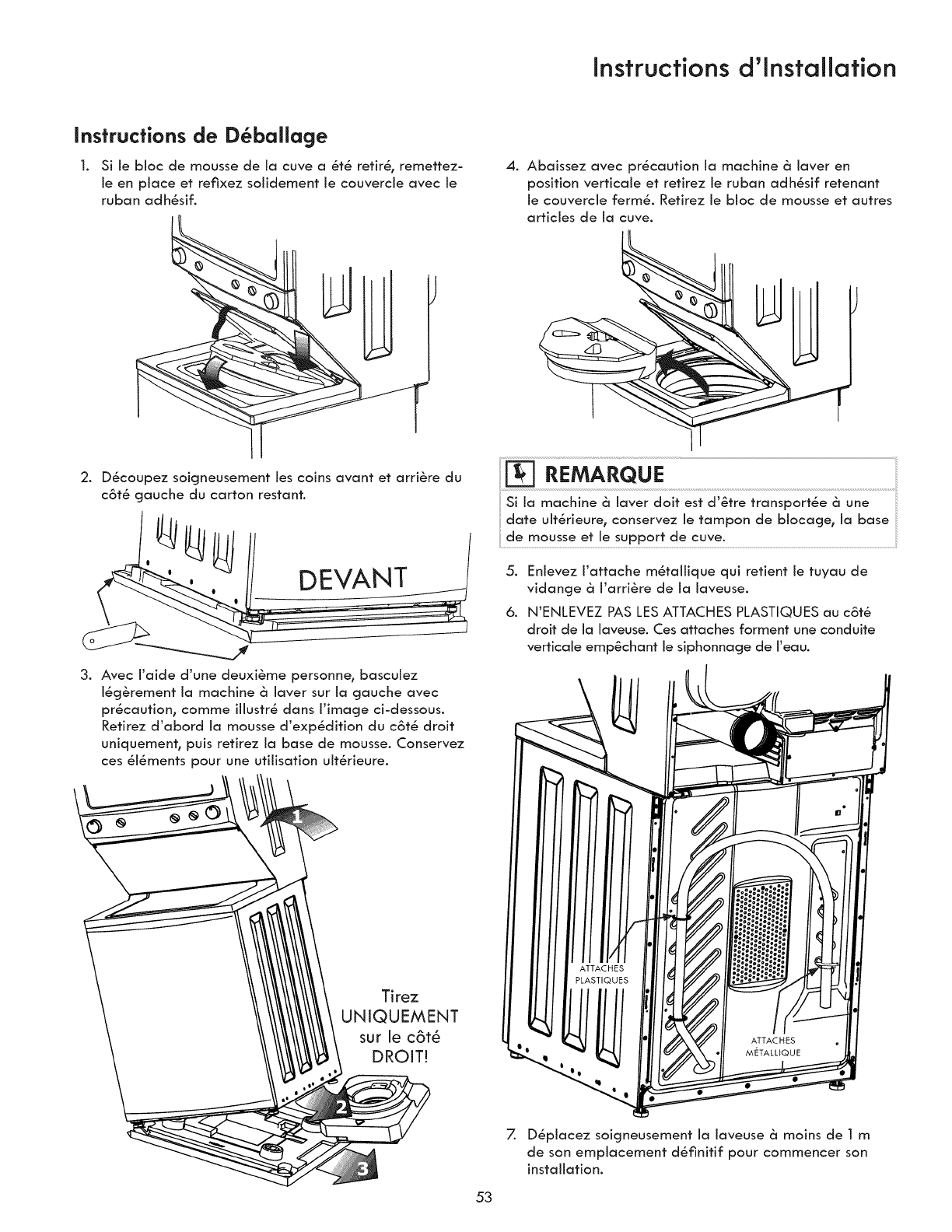 Instructions d'Installation

Instructions de Déballage

1. Si le bloc de mousse de la cuve a été retiré, remettez-le en place et refixez solidement le couvercle avec le ruban adhésif.

2. Découpez soigneusement les coins avant et arrière du côté gauche du carton restant.

DEVANT

3. Avec l'aide d'une deuxième personne, basculez légèrement la machine à laver sur la gauche avec précaution, comme illustré dans l'image ci-dessous. Retirez d'abord la mousse d'expédition du côté droit uniquement, puis retirez la base de mousse. Conservez ces éléments pour une utilisation ultérieure.

1

Tirez UNIQUEMENT sur le côté DROIT!

2

3

4. Abaissez avec précaution la machine à laver en position verticale et retirez le ruban adhésif retenant le couvercle fermé. Retirez le bloc de mousse et autres articles de la cuve.

REMARQUE

Si la machine à laver doit est d'être transportée à une date ultérieure, conservez le tampon de blocage, la base de mousse et le support de cuve.

5. Enlevez l'attache métallique qui retient le tuyau de vidange à l'arrière de la laveuse.

6. N'ENLEVEZ PAS LES ATTACHES PLASTIQUES au côté droit de la laveuse. Ces attaches forment une conduite verticale empêchant le siphonnage de l'eau.

ATTACHES PLASTIQUES

ATTACHES MÉTALLIQUE

7. Déplacez soigneusement la laveuse à moins de 1 m de son emplacement définitif pour commencer son installation.

53