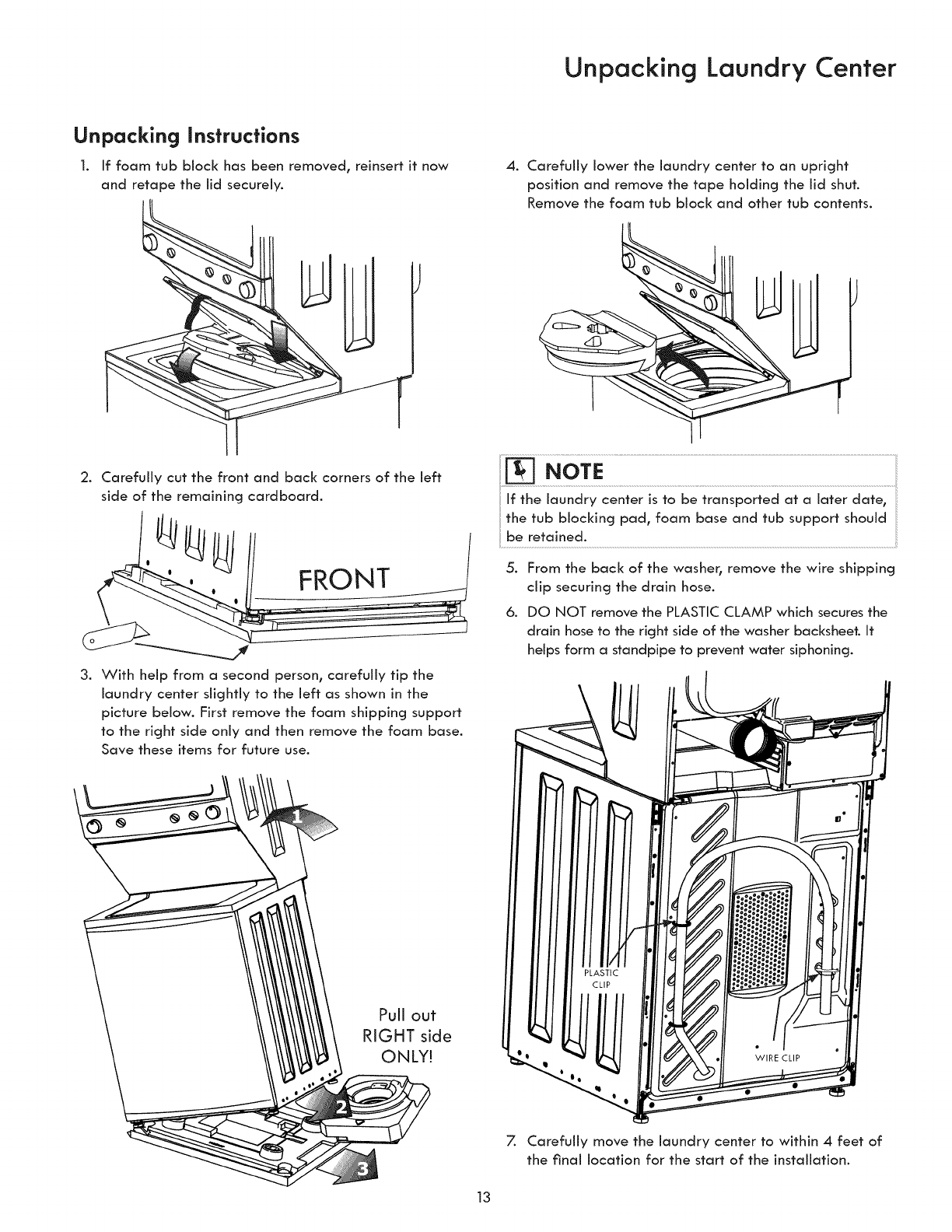 Unpacking Laundry Center

Unpacking Instructions

1. If foam tub block has been removed, reinsert it now and retape the lid securely.

2. Carefully cut the front and back corners of the left side of the remaining cardboard.

FRONT

3. With help from a second person, carefully tip the laundry center slightly to the left as shown in the picture below. First remove the foam shipping support to the right side only and then remove the foam base. Save these items for future use.

1

Pull out RIGHT side ONLY!

2

3

4. Carefully lower the laundry center to an upright position and remove the tape holding the lid shut. Remove the foam tub block and other tub contents.

NOTE

If the laundry center is to be transported at a later date, the tub blocking pad, foam base and tub support should be retained.

5. From the back of the washer, remove the wire shipping clip securing the drain hose.

6. DO NOT remove the PLASTIC CLAMP which secures the drain hose to the right side of the washer backsheet. It helps form a standpipe to prevent water siphoning.

PLASTIC CLIP

WIRE CLIP

7. Carefully move the laundry center to within 4 feet of the final location for the start of the installation.

13