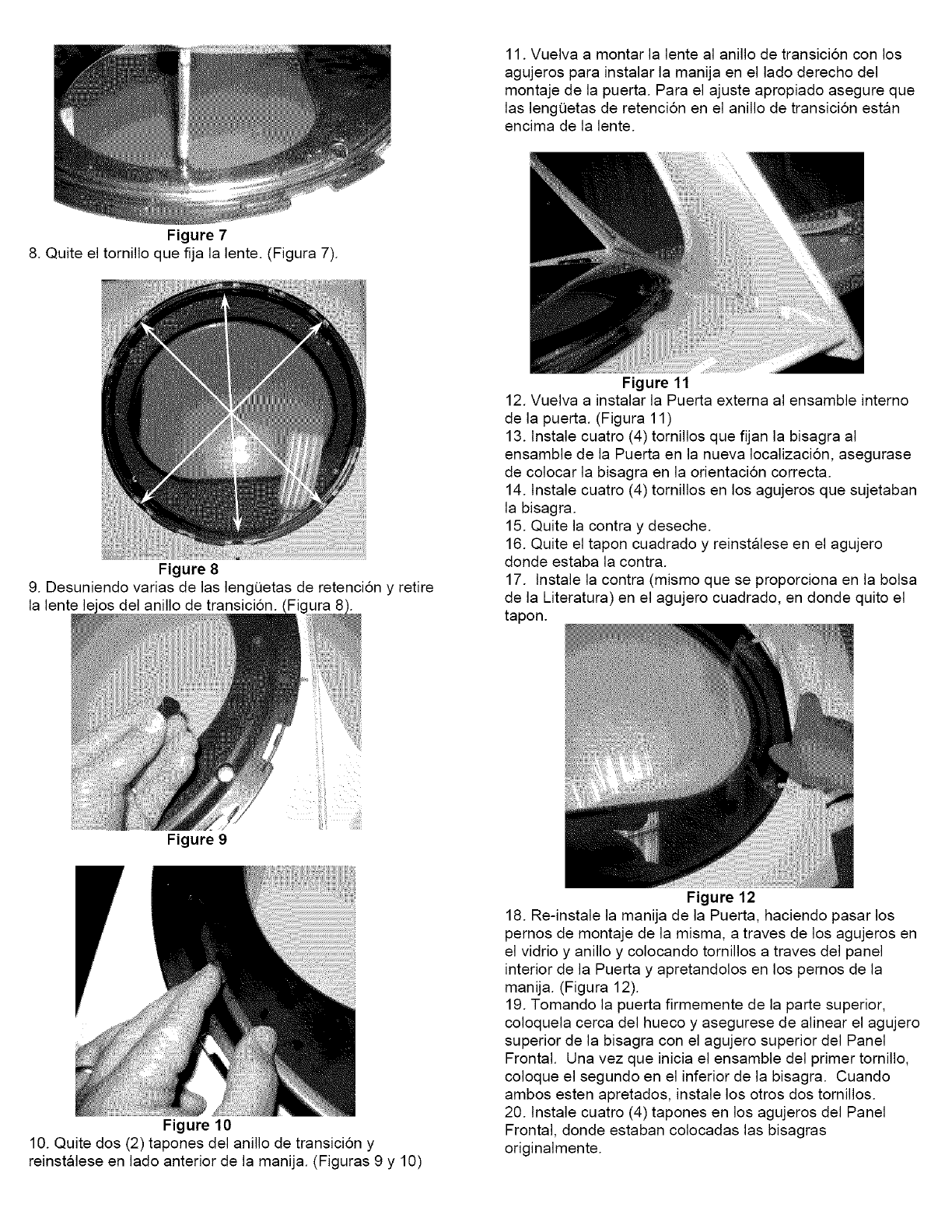 Figure 7

8. Quite el tornillo que fija la lente. (Figura 7).

Figure 8

9. Desuniendo varias de las lengüetas de retención y retire la lente lejos del anillo de transición. (Figura 8).

Figure 9

Figure 10

10. Quite dos (2) tapones del anillo de transición y reinstálese en lado anterior de la manija. (Figuras 9 y 10)

11. Vuelva a montar la lente al anillo de transición con los agujeros para instalar la manija en el lado derecho del montaje de la puerta. Para el ajuste apropiado asegure que las lengüetas de retención en el anillo de transición están encima de la lente.

Figure 11

12. Vuelva a instalar la Puerta externa al ensamble interno de la puerta. (Figura 11)
13. Instale cuatro (4) tornillos que fijan la bisagra al ensamble de la Puerta en la nueva localización, asegurase de colocar la bisagra en la orientación correcta.
14. Instale cuatro (4) tornillos en los agujeros que sujetaban la bisagra.
15. Quite la contra y deseche.
16. Quite el tapon cuadrado y reinstálese en el agujero donde estaba la contra.
17. Instale la contra (mismo que se proporciona en la bolsa de la Literatura) en el agujero cuadrado, en donde quito el tapon.

Figure 12

18. Re-instale la manija de la Puerta, haciendo pasar los pernos de montaje de la misma, a traves de los agujeros en el vidrio y anillo y colocando tornillos a traves del panel interior de la Puerta y apretandolos en los pernos de la manija. (Figura 12).
19. Tomando la puerta firmemente de la parte superior, coloquela cerca del hueco y asegurese de alinear el agujero superior de la bisagra con el agujero superior del Panel Frontal. Una vez que inicia el ensamble del primer tornillo, coloque el segundo en el inferior de la bisagra. Cuando ambos esten apretados, instale los otros dos tornillos.
20. Instale cuatro (4) tapones en los agujeros del Panel Frontal, donde estaban colocadas las bisagras originalmente.