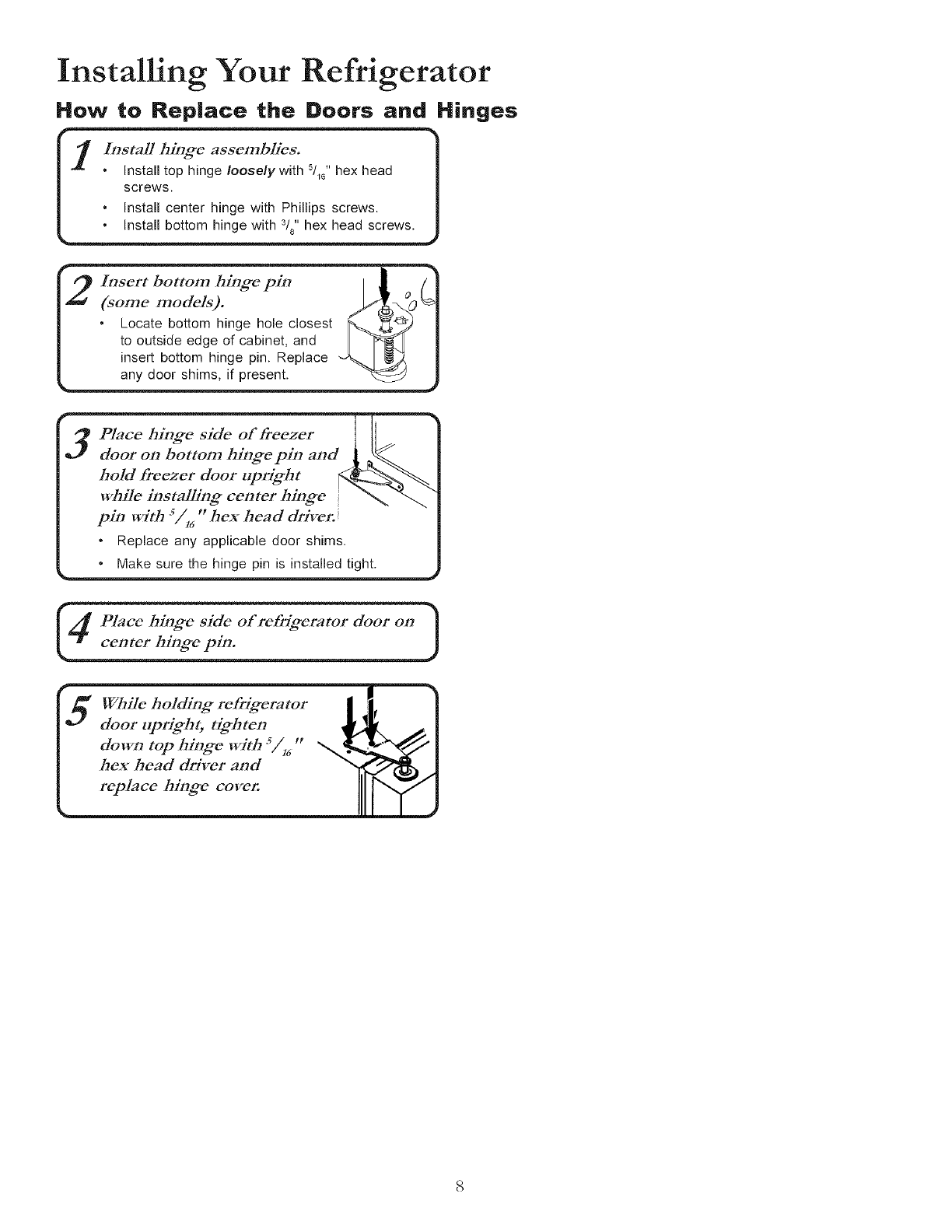 Installing Your Refrigerator

How to Replace the Doors and Hinges

1 Install hinge assemblies.

• Install top hinge loosely with $^5/_{16}$" hex head screws.

• Install center hinge with Phillips screws.

• Install bottom hinge with $^3/_8$" hex head screws.

2 Insert bottom hinge pin (some models).

• Locate bottom hinge hole closest to outside edge of cabinet, and insert bottom hinge pin. Replace any door shims, if present.

3 Place hinge side of freezer door on bottom hinge pin and hold freezer door upright while installing center hinge pin with $^5/_{16}$" hex head driver.

• Replace any applicable door shims.

• Make sure the hinge pin is installed tight.

4 Place hinge side of refrigerator door on center hinge pin.

5 While holding refrigerator door upright, tighten down top hinge with $^5/_{16}$" hex head driver and replace hinge cover.

8