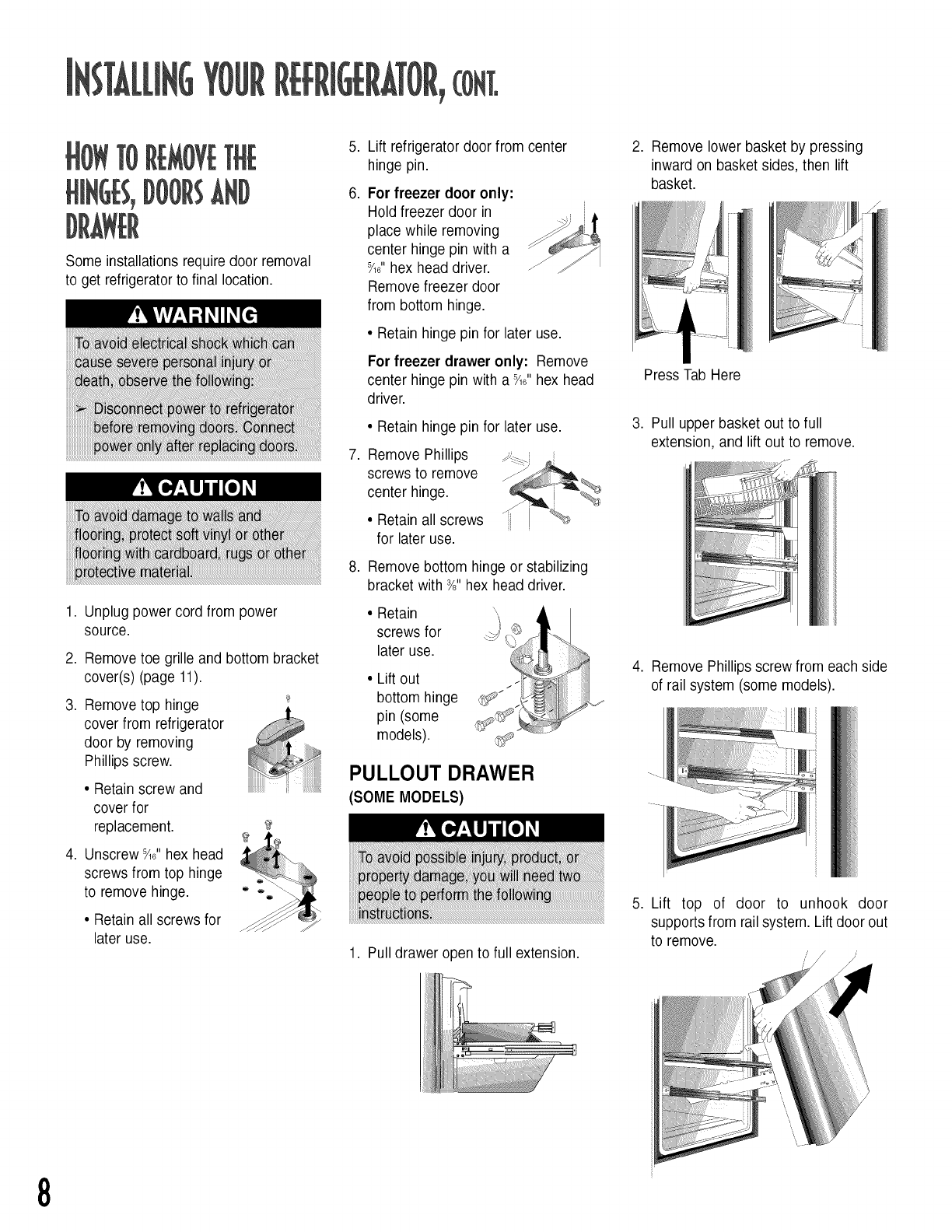 INSTALLING YOUR REFRIGERATOR, CONT.

HOW TO REMOVE THE HINGES, DOORS AND DRAWER

Some installations require door removal to get refrigerator to final location.

⚠ WARNING

To avoid electrical shock which can cause severe personal injury or death, observe the following:

➢ Disconnect power to refrigerator before removing doors. Connect power only after replacing doors.

⚠ CAUTION

To avoid damage to walls and flooring, protect soft vinyl or other flooring with cardboard, rugs or other protective material.

1. Unplug power cord from power source.

2. Remove toe grille and bottom bracket cover(s) (page 11).

3. Remove top hinge cover from refrigerator door by removing Phillips screw.

• Retain screw and cover for replacement.

4. Unscrew $\frac{5}{16}$" hex head screws from top hinge to remove hinge.

• Retain all screws for later use.

5. Lift refrigerator door from center hinge pin.

6. For freezer door only: Hold freezer door in place while removing center hinge pin with a $\frac{5}{16}$" hex head driver. Remove freezer door from bottom hinge.

• Retain hinge pin for later use.

For freezer drawer only: Remove center hinge pin with a $\frac{5}{16}$" hex head driver.

• Retain hinge pin for later use.

7. Remove Phillips screws to remove center hinge.

• Retain all screws for later use.

8. Remove bottom hinge or stabilizing bracket with $\frac{3}{8}$" hex head driver.

• Retain screws for later use.

• Lift out bottom hinge pin (some models).

PULLOUT DRAWER
(SOME MODELS)

⚠ CAUTION

To avoid possible injury, product, or property damage, you will need two people to perform the following instructions.

1. Pull drawer open to full extension.

2. Remove lower basket by pressing inward on basket sides, then lift basket.

Press Tab Here

3. Pull upper basket out to full extension, and lift out to remove.

4. Remove Phillips screw from each side of rail system (some models).

5. Lift top of door to unhook door supports from rail system. Lift door out to remove.

8