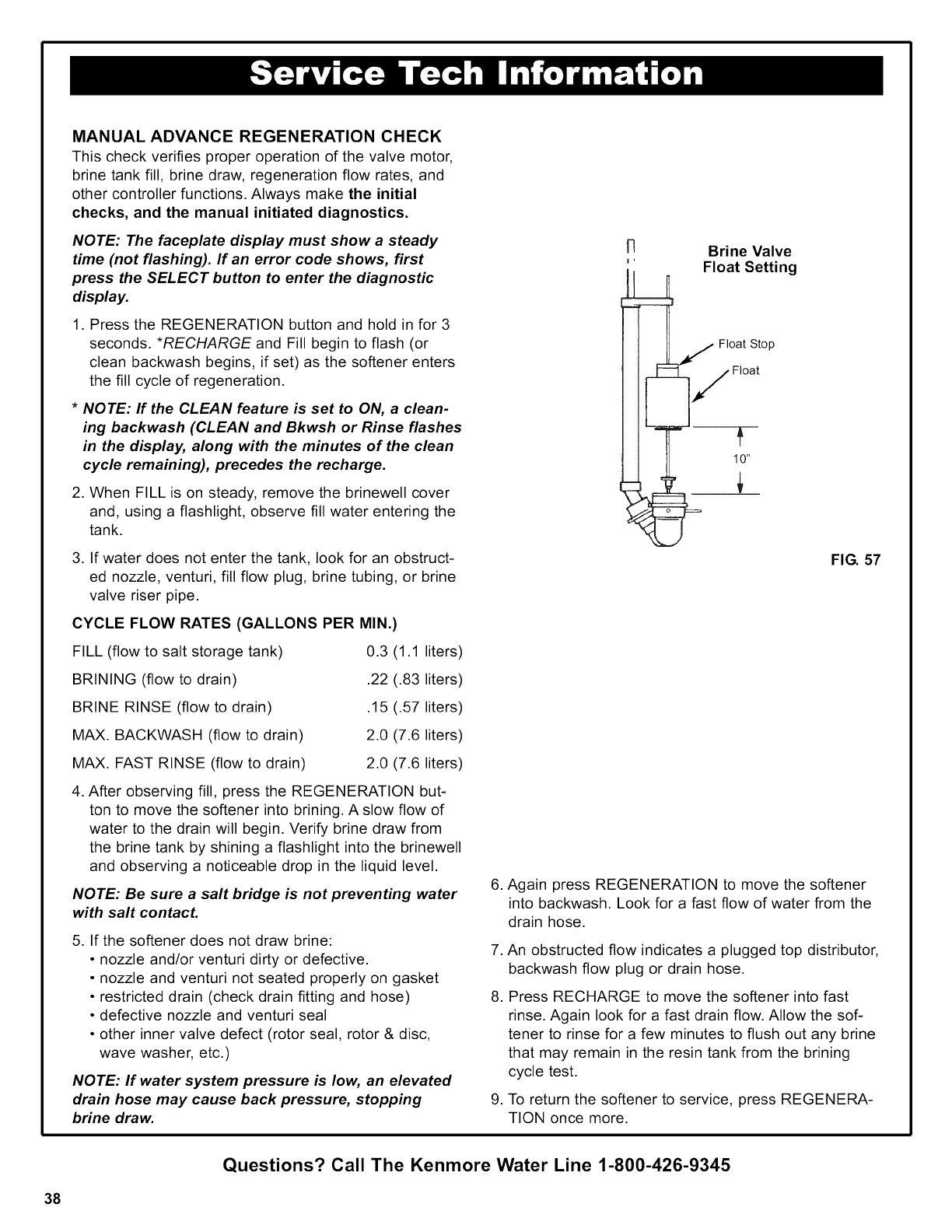 Service Tech Information

MANUAL ADVANCE REGENERATION CHECK
This check verifies proper operation of the valve motor, brine tank fill, brine draw, regeneration flow rates, and other controller functions. Always make the initial checks, and the manual initiated diagnostics.

NOTE: The faceplate display must show a steady time (not flashing). If an error code shows, first press the SELECT button to enter the diagnostic display.

1. Press the REGENERATION button and hold in for 3 seconds. *RECHARGE and Fill begin to flash (or clean backwash begins, if set) as the softener enters the fill cycle of regeneration.

* NOTE: If the CLEAN feature is set to ON, a cleaning backwash (CLEAN and Bkwsh or Rinse flashes in the display, along with the minutes of the clean cycle remaining), precedes the recharge.

2. When FILL is on steady, remove the brinewell cover and, using a flashlight, observe fill water entering the tank.

3. If water does not enter the tank, look for an obstructed nozzle, venturi, fill flow plug, brine tubing, or brine valve riser pipe.

CYCLE FLOW RATES (GALLONS PER MIN.)

| | |
|---|---|
| FILL (flow to salt storage tank) | 0.3 (1.1 liters) |
| BRINING (flow to drain) | .22 (.83 liters) |
| BRINE RINSE (flow to drain) | .15 (.57 liters) |
| MAX. BACKWASH (flow to drain) | 2.0 (7.6 liters) |
| MAX. FAST RINSE (flow to drain) | 2.0 (7.6 liters) |

4. After observing fill, press the REGENERATION button to move the softener into brining. A slow flow of water to the drain will begin. Verify brine draw from the brine tank by shining a flashlight into the brinewell and observing a noticeable drop in the liquid level.

NOTE: Be sure a salt bridge is not preventing water with salt contact.

5. If the softener does not draw brine:
• nozzle and/or venturi dirty or defective.
• nozzle and venturi not seated properly on gasket
• restricted drain (check drain fitting and hose)
• defective nozzle and venturi seal
• other inner valve defect (rotor seal, rotor & disc, wave washer, etc.)

NOTE: If water system pressure is low, an elevated drain hose may cause back pressure, stopping brine draw.

Brine Valve Float Setting

Float Stop

Float

10"

FIG. 57

6. Again press REGENERATION to move the softener into backwash. Look for a fast flow of water from the drain hose.

7. An obstructed flow indicates a plugged top distributor, backwash flow plug or drain hose.

8. Press RECHARGE to move the softener into fast rinse. Again look for a fast drain flow. Allow the softener to rinse for a few minutes to flush out any brine that may remain in the resin tank from the brining cycle test.

9. To return the softener to service, press REGENERATION once more.

Questions? Call The Kenmore Water Line 1-800-426-9345

38