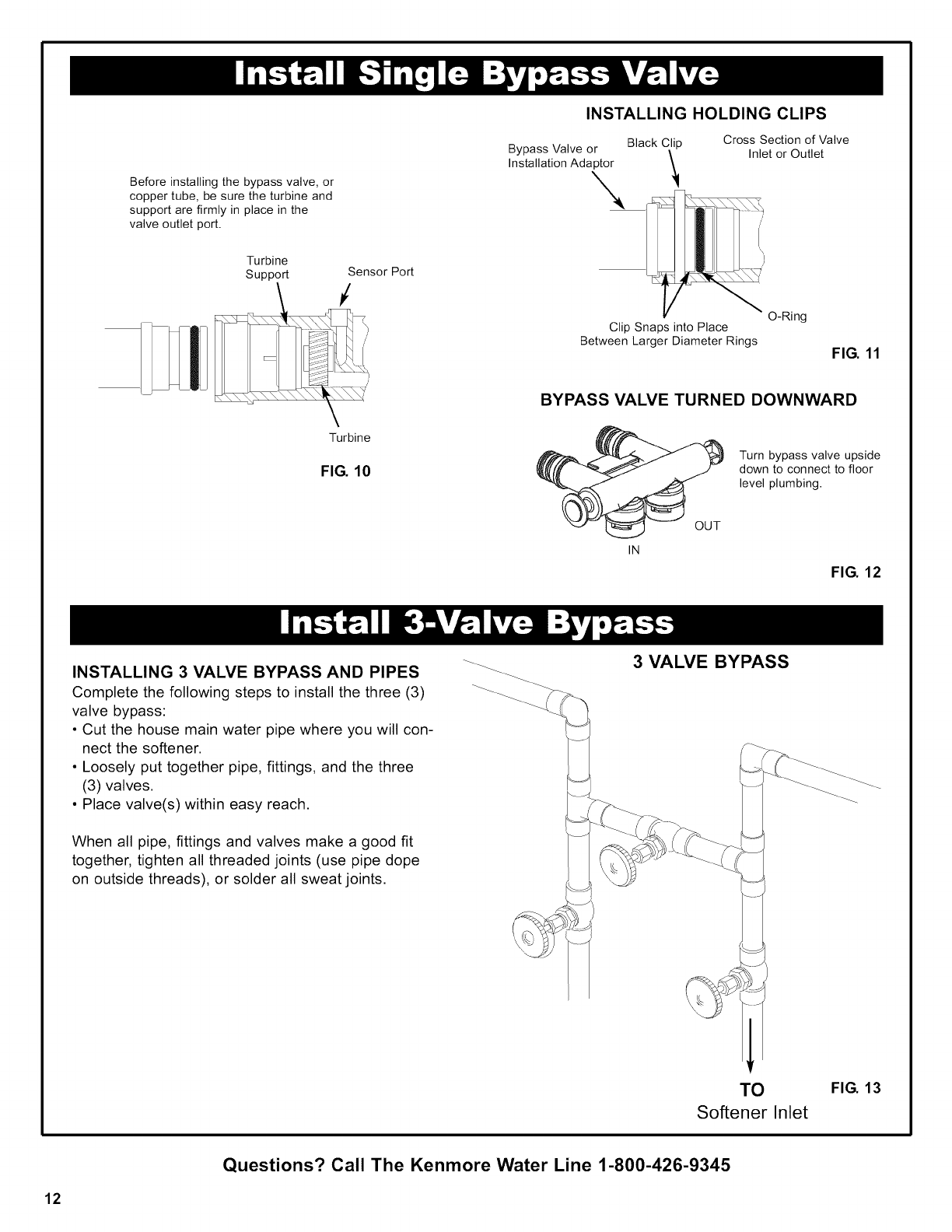 Install Single Bypass Valve

Before installing the bypass valve, or copper tube, be sure the turbine and support are firmly in place in the valve outlet port.

Turbine Support

Sensor Port

Turbine

FIG. 10

INSTALLING HOLDING CLIPS

Bypass Valve or Installation Adaptor

Black Clip

Cross Section of Valve Inlet or Outlet

O-Ring

Clip Snaps into Place Between Larger Diameter Rings

FIG. 11

BYPASS VALVE TURNED DOWNWARD

Turn bypass valve upside down to connect to floor level plumbing.

OUT

IN

FIG. 12

Install 3-Valve Bypass

INSTALLING 3 VALVE BYPASS AND PIPES

Complete the following steps to install the three (3) valve bypass:

• Cut the house main water pipe where you will connect the softener.
• Loosely put together pipe, fittings, and the three (3) valves.
• Place valve(s) within easy reach.

When all pipe, fittings and valves make a good fit together, tighten all threaded joints (use pipe dope on outside threads), or solder all sweat joints.

3 VALVE BYPASS

TO
Softener Inlet

FIG. 13

Questions? Call The Kenmore Water Line 1-800-426-9345

12