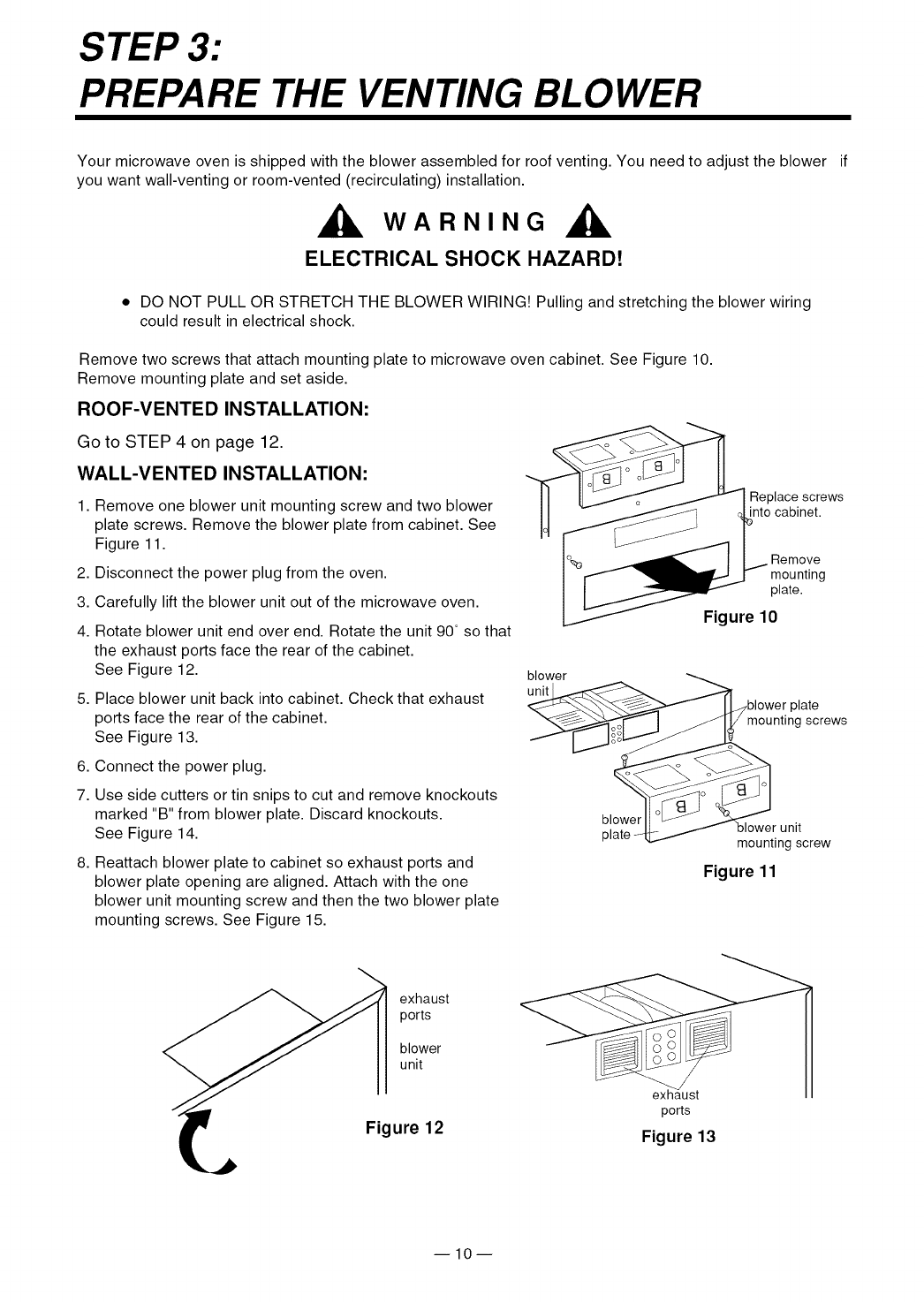 STEP 3:
PREPARE THE VENTING BLOWER

Your microwave oven is shipped with the blower assembled for roof venting. You need to adjust the blower if you want wall-venting or room-vented (recirculating) installation.

WARNING
ELECTRICAL SHOCK HAZARD!

• DO NOT PULL OR STRETCH THE BLOWER WIRING! Pulling and stretching the blower wiring could result in electrical shock.

Remove two screws that attach mounting plate to microwave oven cabinet. See Figure 10.
Remove mounting plate and set aside.

ROOF-VENTED INSTALLATION:

Go to STEP 4 on page 12.

WALL-VENTED INSTALLATION:

1. Remove one blower unit mounting screw and two blower plate screws. Remove the blower plate from cabinet. See Figure 11.
2. Disconnect the power plug from the oven.
3. Carefully lift the blower unit out of the microwave oven.
4. Rotate blower unit end over end. Rotate the unit 90° so that the exhaust ports face the rear of the cabinet. See Figure 12.
5. Place blower unit back into cabinet. Check that exhaust ports face the rear of the cabinet. See Figure 13.
6. Connect the power plug.
7. Use side cutters or tin snips to cut and remove knockouts marked "B" from blower plate. Discard knockouts. See Figure 14.
8. Reattach blower plate to cabinet so exhaust ports and blower plate opening are aligned. Attach with the one blower unit mounting screw and then the two blower plate mounting screws. See Figure 15.

B
B
Replace screws into cabinet.
Remove mounting plate.
Figure 10

blower unit
blower plate mounting screws
B
B
blower plate
blower unit mounting screw
Figure 11

exhaust ports
blower unit
Figure 12

exhaust ports
Figure 13

— 10 —